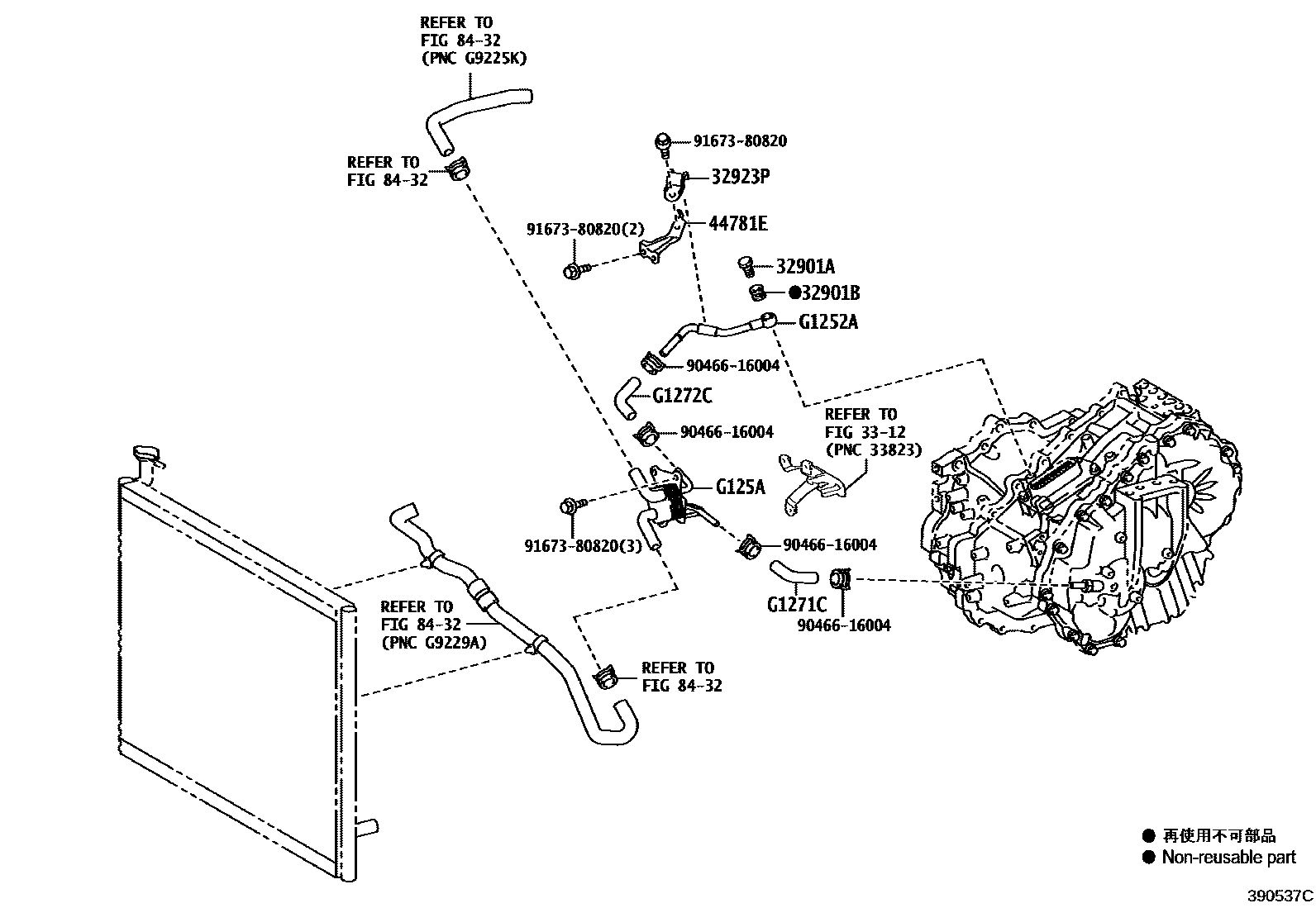 REFER TO
FIG 84-32
(PNC G9225K)

REFER TO
FIG 84-32

91673-80820

32923P

91673-80820(2)

44781E

32901A

●32901B

G1252A

90466-16004

G1272C

90466-16004

REFER TO
FIG 33-12
(PNC 33823)

G125A

91673-80820(3)

90466-16004

G1271C

90466-16004

REFER TO
FIG 84-32
(PNC G9229A)

REFER TO
FIG 84-32

● 再使用不可部品
● Non-reusable part

390537C