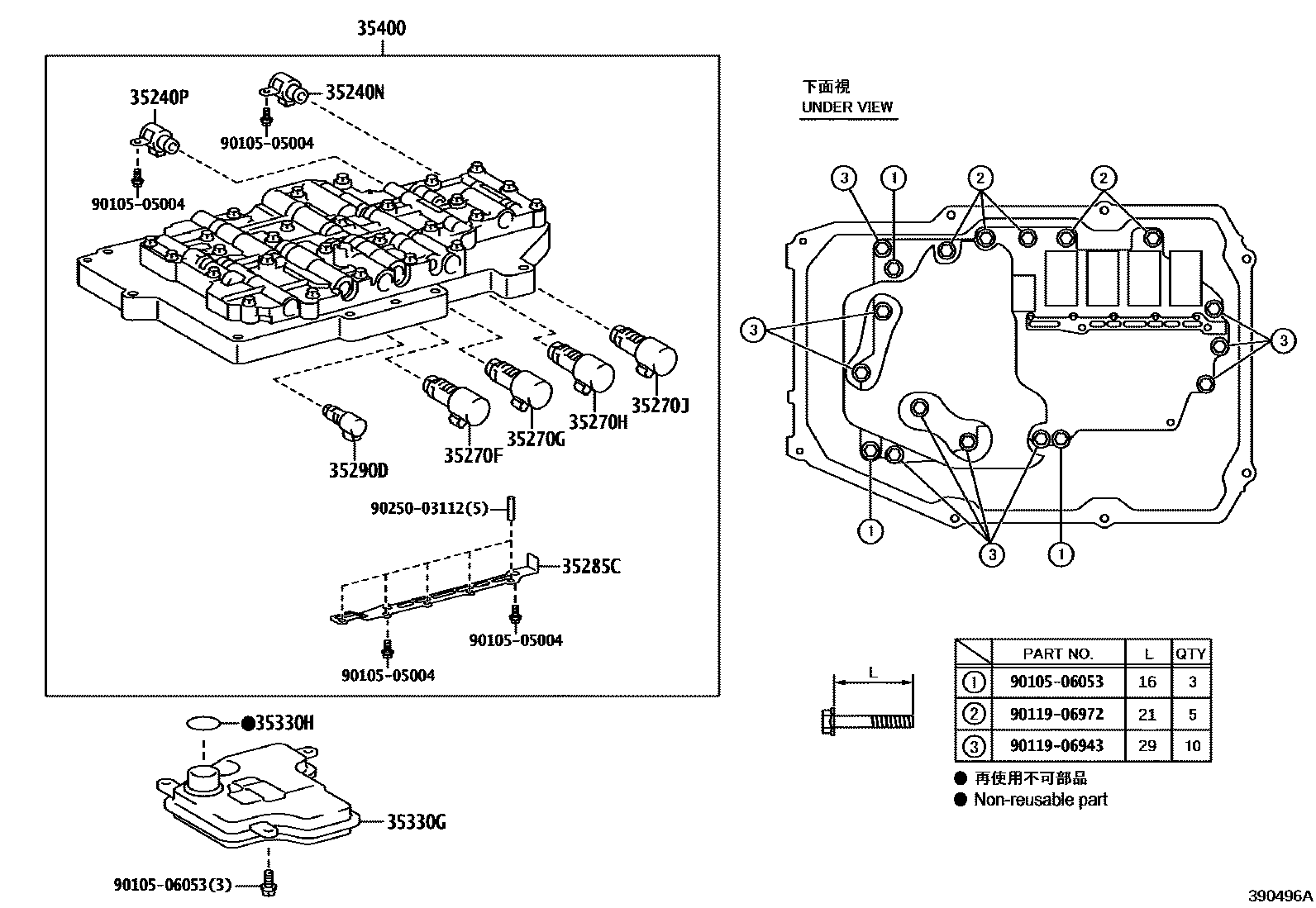 35400

35240P

35240N

90105-05004

90105-05004

35270J

35270H

35270G

35270F

35290D

90250-03112(5)

35285C

90105-05004

90105-05004

35330H

35330G

90105-06053(3)

下面視
UNDER VIEW

3 1 2 2

3

3

1 3 1

L

| | PART NO. | L | QTY |
|---|---|---|---|
| 1 | 90105-06053 | 16 | 3 |
| 2 | 90119-06972 | 21 | 5 |
| 3 | 90119-06943 | 29 | 10 |

● 再使用不可部品
● Non-reusable part

390496A