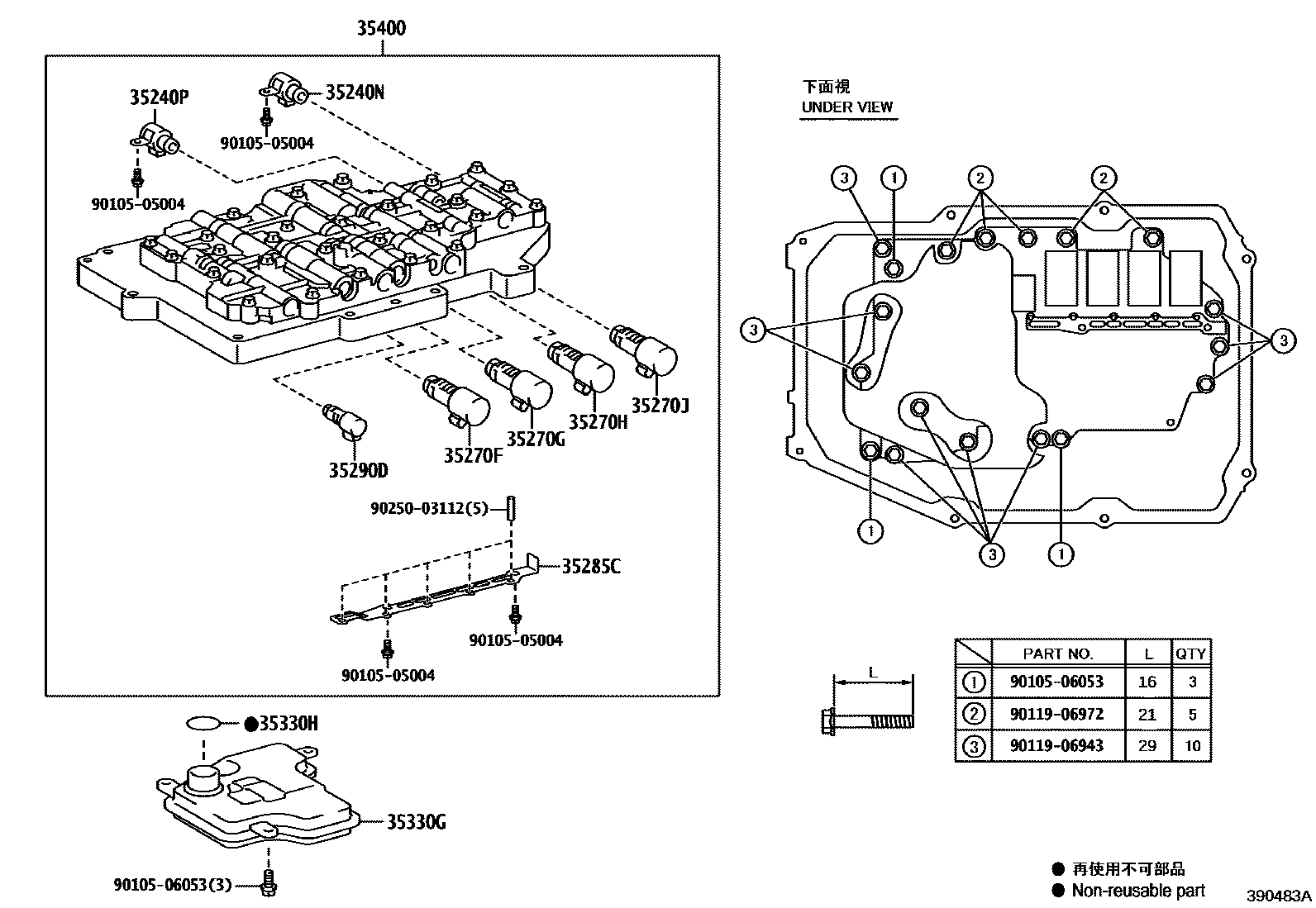 35400

35240P

35240N

90105-05004

90105-05004

35270J

35270H

35270G

35270F

35290D

90250-03112(5)

35285C

90105-05004

90105-05004

●35330H

35330G

90105-06053(3)

下面視
UNDER VIEW

3 1 2 2

3

3

1 3 1

L

| | PART NO. | L | QTY |
|---|---|---|---|
| 1 | 90105-06053 | 16 | 3 |
| 2 | 90119-06972 | 21 | 5 |
| 3 | 90119-06943 | 29 | 10 |

● 再使用不可部品
● Non-reusable part

390483A