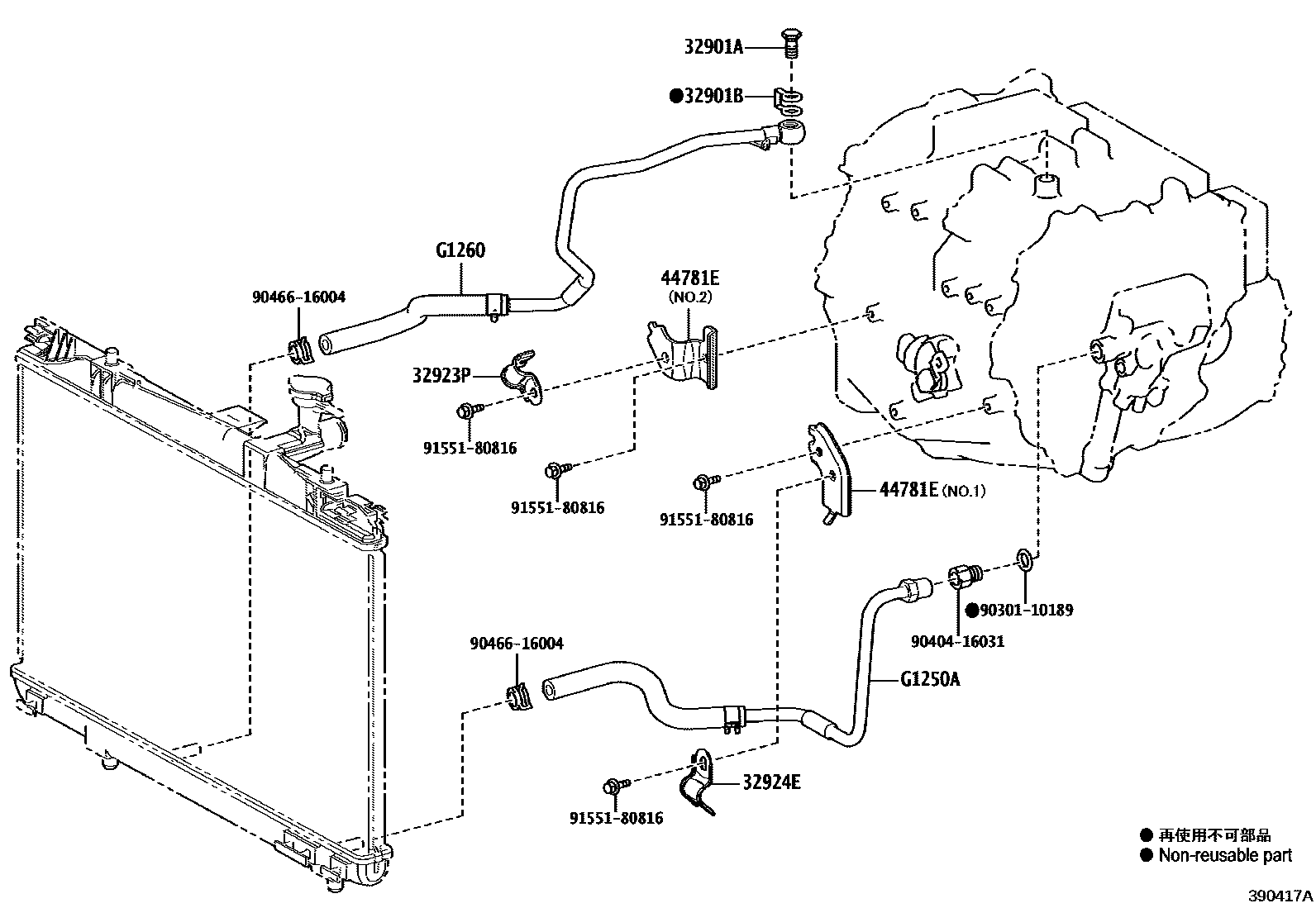 32901A

●32901B

G1260

90466-16004

44781E
(NO.2)

32923P

91551-80816

91551-80816

91551-80816

44781E (NO.1)

●90301-10189

90404-16031

90466-16004

G1250A

32924E

91551-80816

● 再使用不可部品
● Non-reusable part

390417A