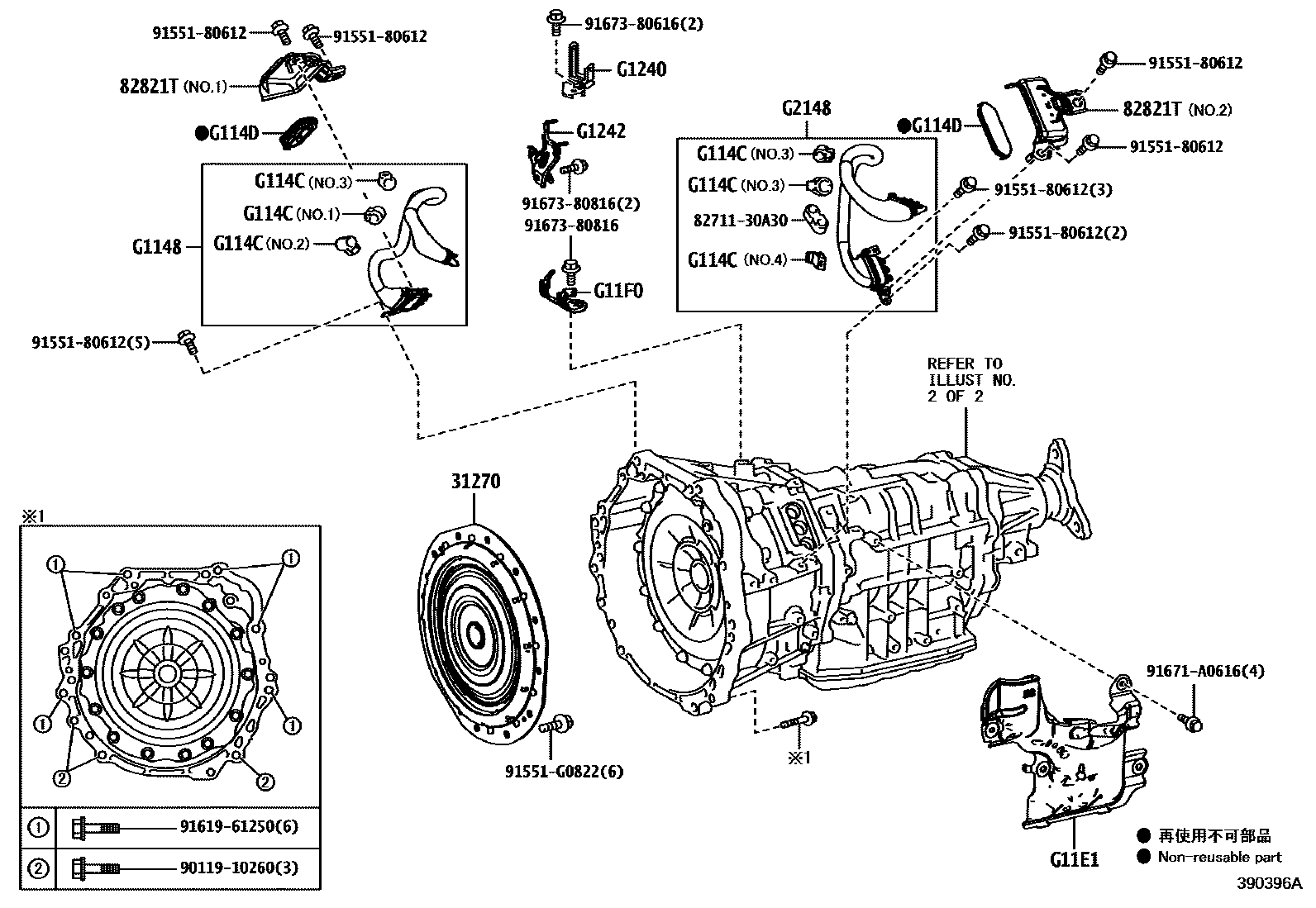 91551-80612
91551-80612
82821T (NO.1)
●G114D
G1148
G114C (NO.3)
G114C (NO.1)
G114C (NO.2)
91551-80612(5)
91673-80616(2)
G1240
G1242
91673-80816(2)
91673-80816
G11F0
G2148
G114C (NO.3)
G114C (NO.3)
82711-30A30
G114C (NO.4)
●G114D
91551-80612
82821T (NO.2)
91551-80612
91551-80612(3)
91551-80612(2)
REFER TO ILLUST NO. 2 OF 2
31270
91551-G0822(6)
※1
91671-A0616(4)
G11E1
● 再使用不可部品
● Non-reusable part
390396A
※1
①
①
①
①
②
②
| ① | 91619-61250(6) |
|---|---|
| ② | 90119-10260(3) |