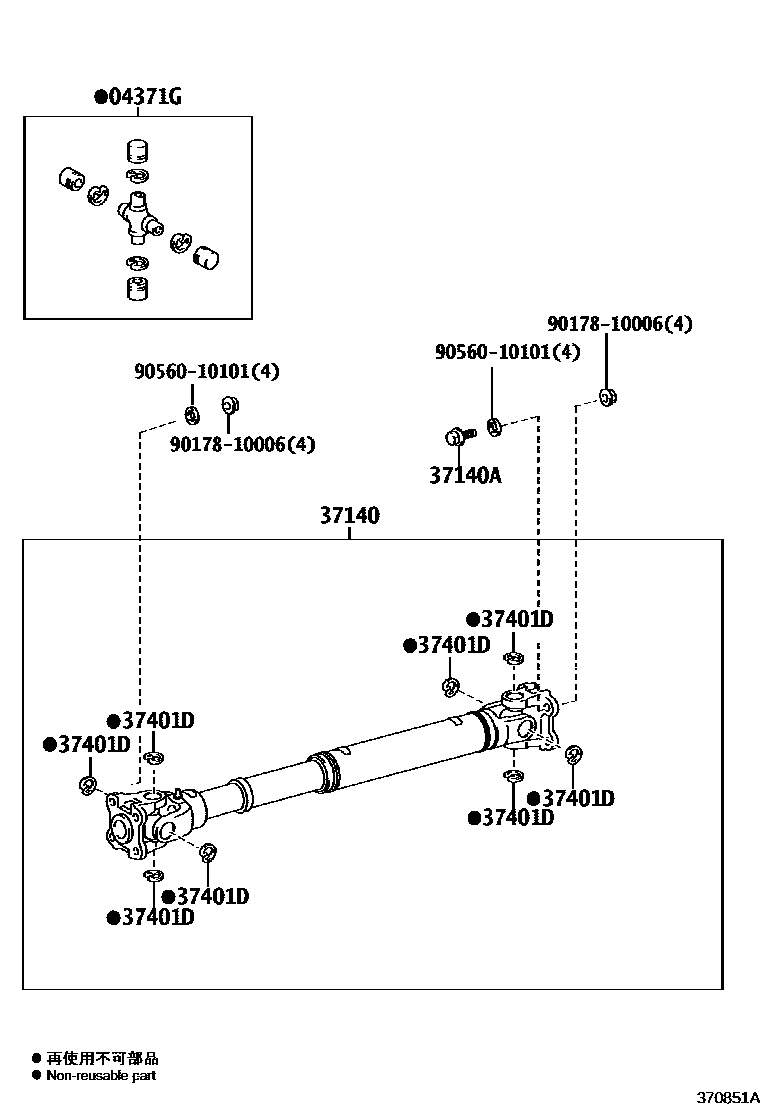 ●04371G

90178-10006(4)

90560-10101(4)

90560-10101(4)

90178-10006(4)

37140A

37140

●37401D

●37401D

●37401D

●37401D

●37401D

●37401D

●37401D

●37401D

● 再使用不可部品
● Non-reusable part

370851A