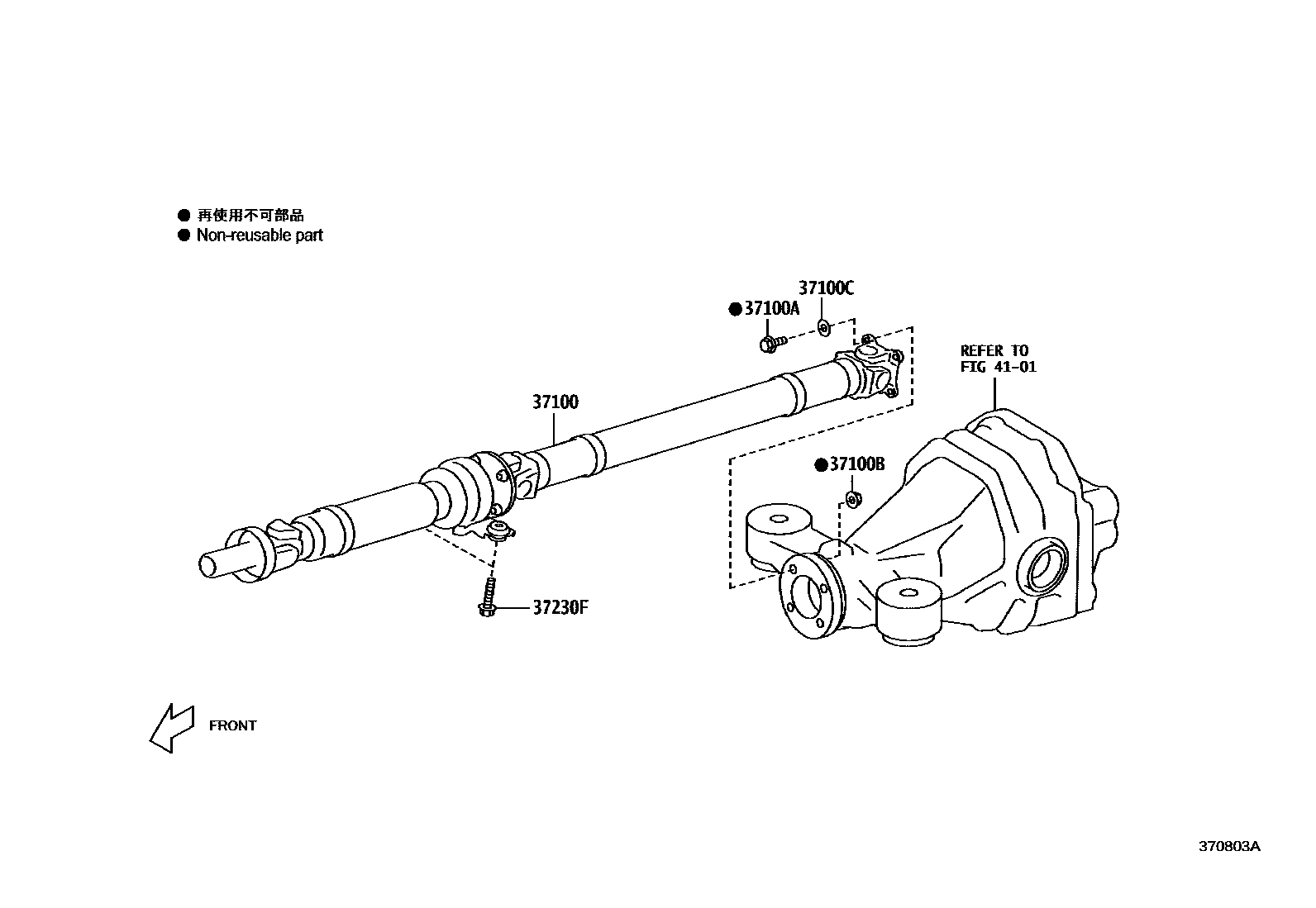 ● 再使用不可部品
● Non-reusable part

37100C

●37100A

REFER TO
FIG 41-01

37100

●37100B

37230F

FRONT

370803A