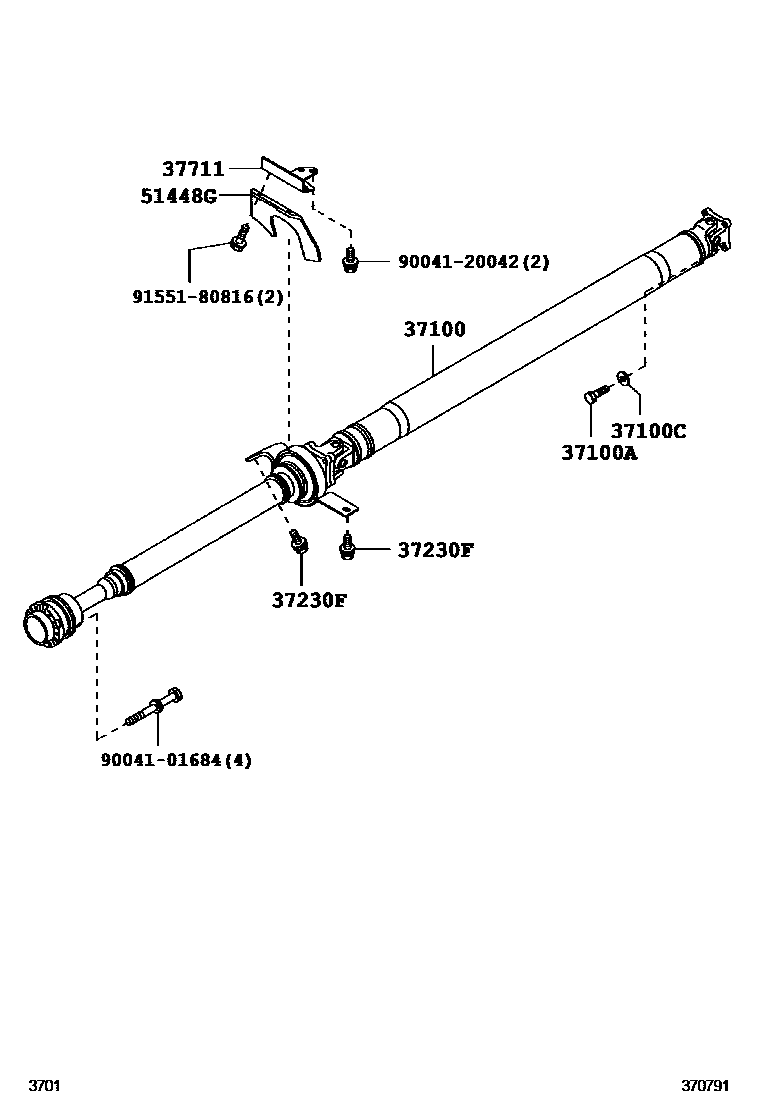 37711
51448G
91551-80816(2)
90041-20042(2)
37100
37100C
37100A
37230F
37230F
90041-01684(4)
3701
370791