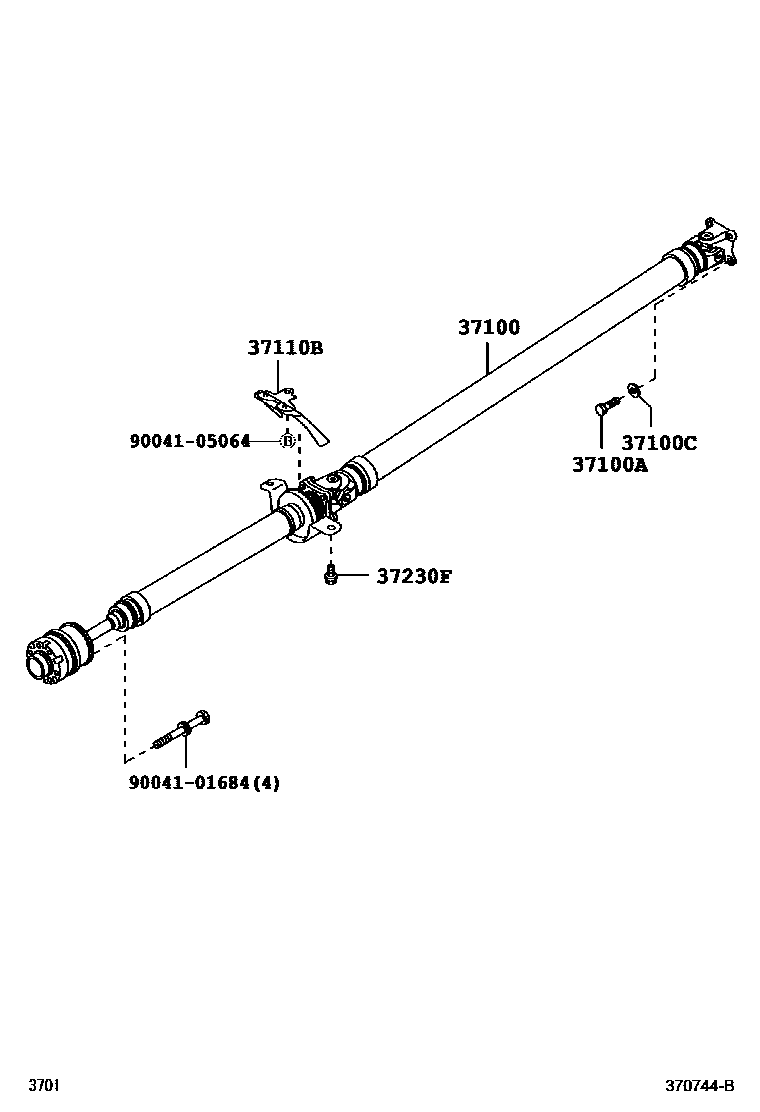 37100

37110B

90041-05064

37100C

37100A

37230F

90041-01684(4)

3701

370744-B