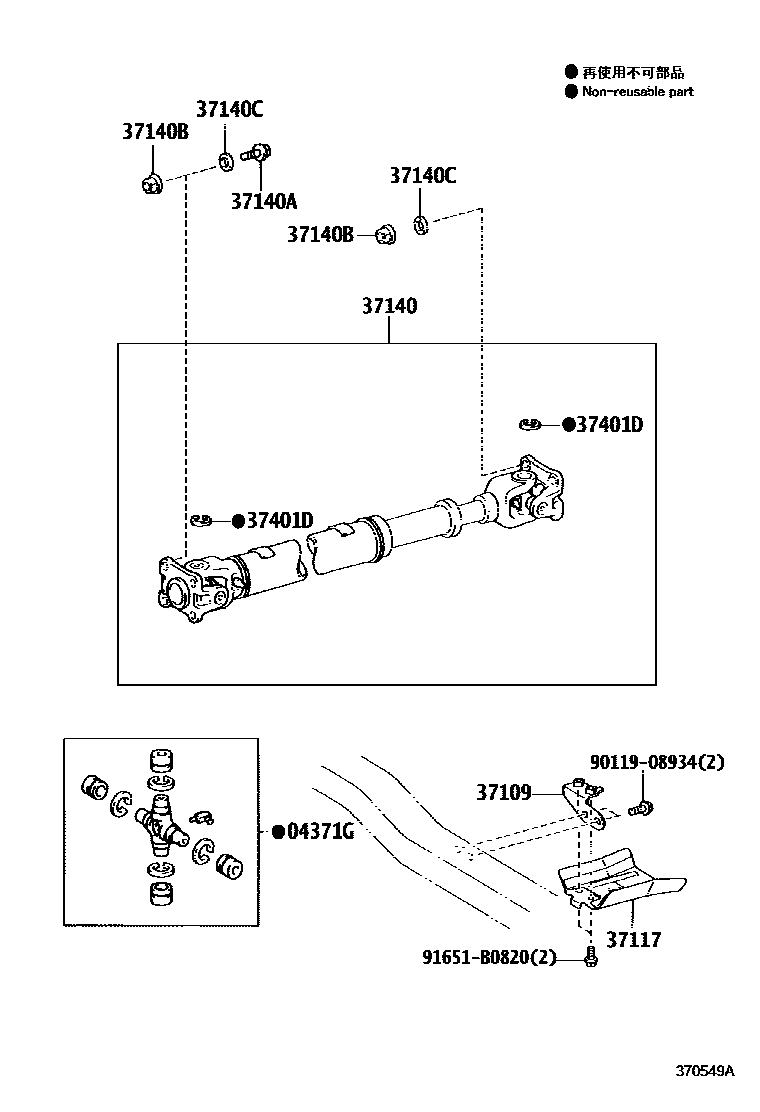 ● 再使用不可部品
● Non-reusable part

37140C
37140B
37140A
37140C
37140B
37140
●37401D
●37401D
●04371G
90119-08934(2)
37109
37117
91651-B0820(2)
370549A