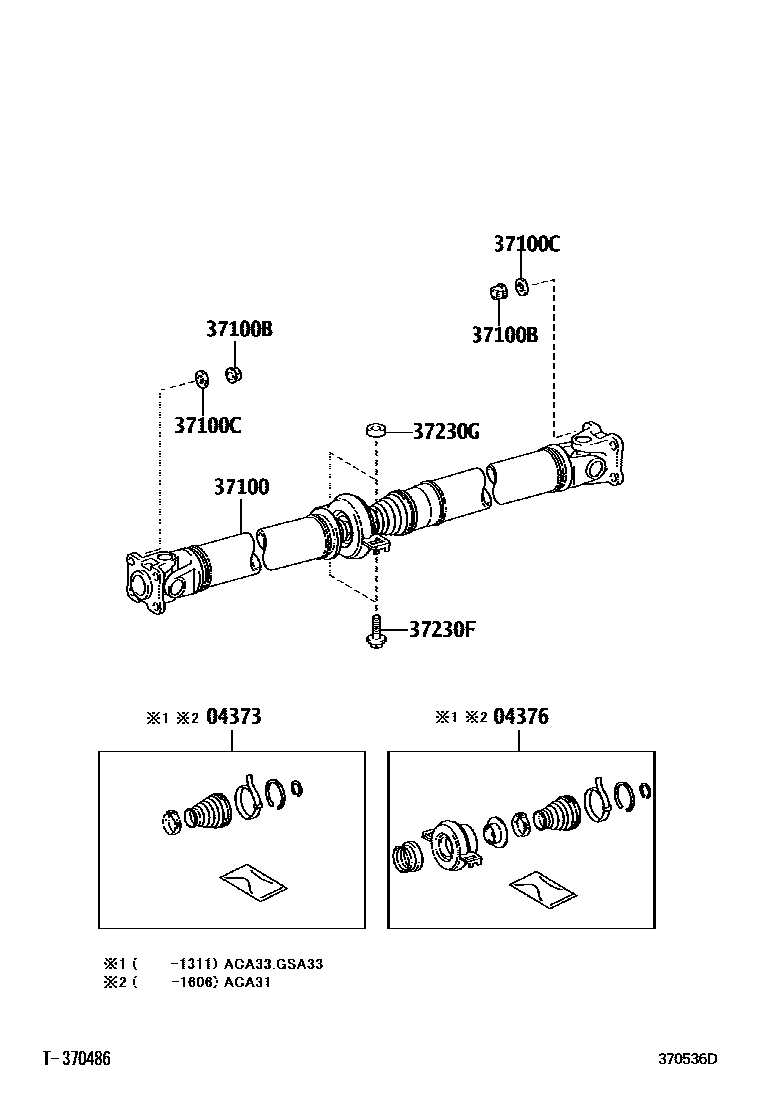 37100C

37100B

37100B

37100C

37230G

37100

37230F

※1 ※2 04373

※1 ※2 04376

※1 (   -1311) ACA33.GSA33
※2 (   -1606) ACA31

T-370486

370536D