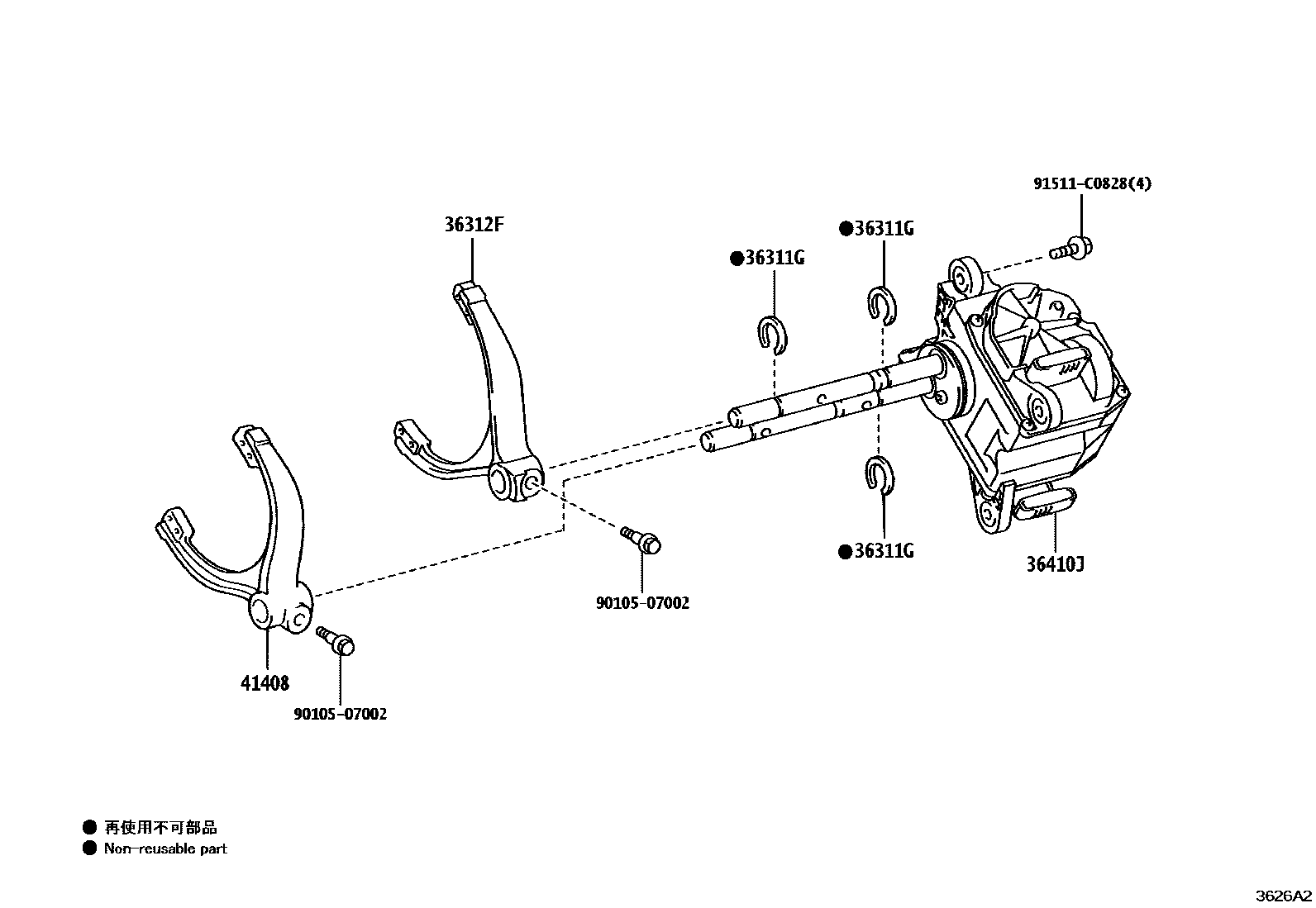 91511-C0828(4)

36312F

●36311G

●36311G

●36311G

36410J

90105-07002

41408

90105-07002

● 再使用不可部品
● Non-reusable part

3626A2