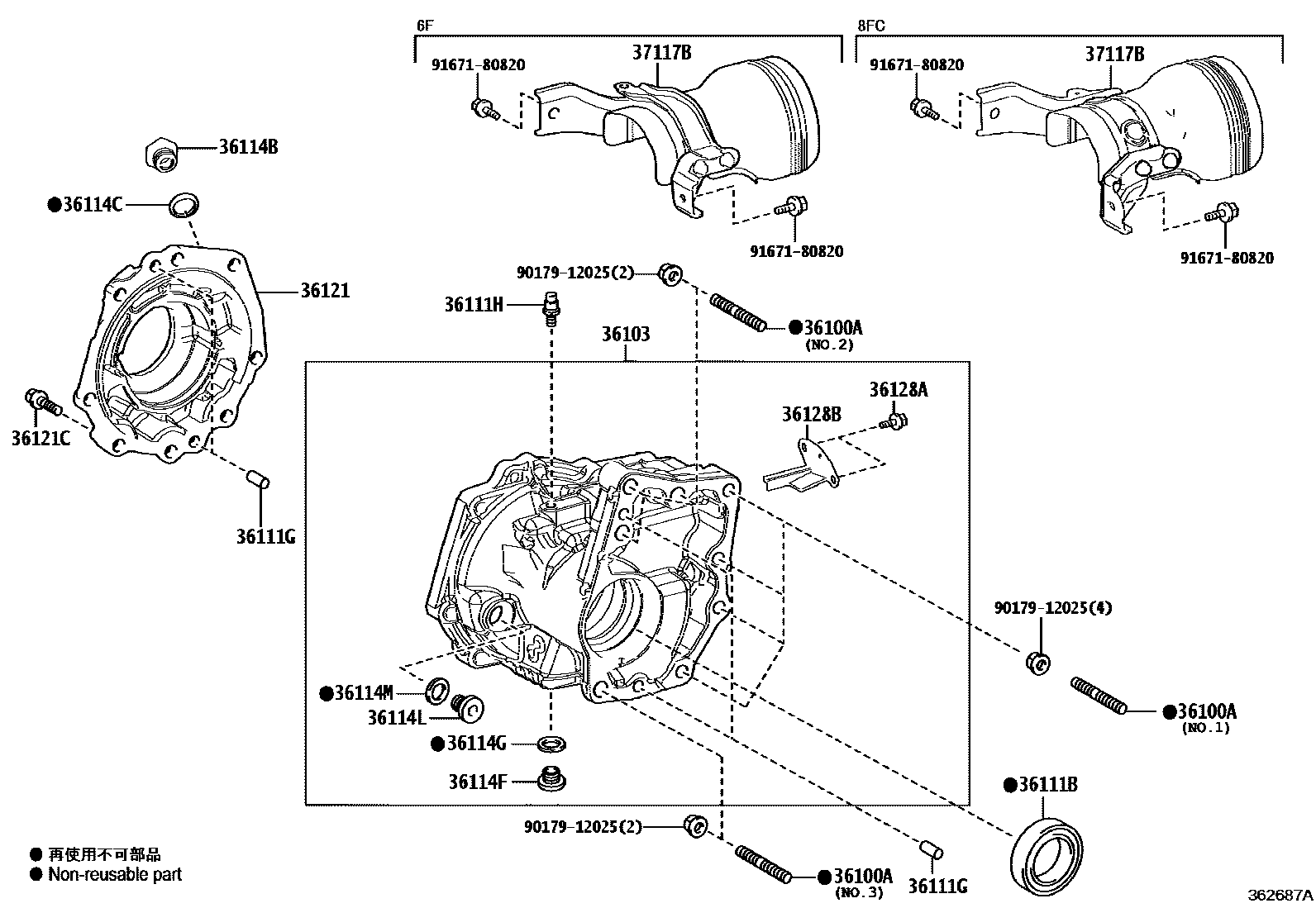 6F

91671-80820

37117B

91671-80820

8FC

91671-80820

37117B

91671-80820

36114B

●36114C

36121

36121C

36111G

90179-12025(2)

36111H

●36100A
(NO.2)

36103

36128A

36128B

90179-12025(4)

●36100A
(NO.1)

●36114M

36114L

●36114G

36114F

●36111B

90179-12025(2)

●36100A
(NO.3)

36111G

● 再使用不可部品
● Non-reusable part

362687A