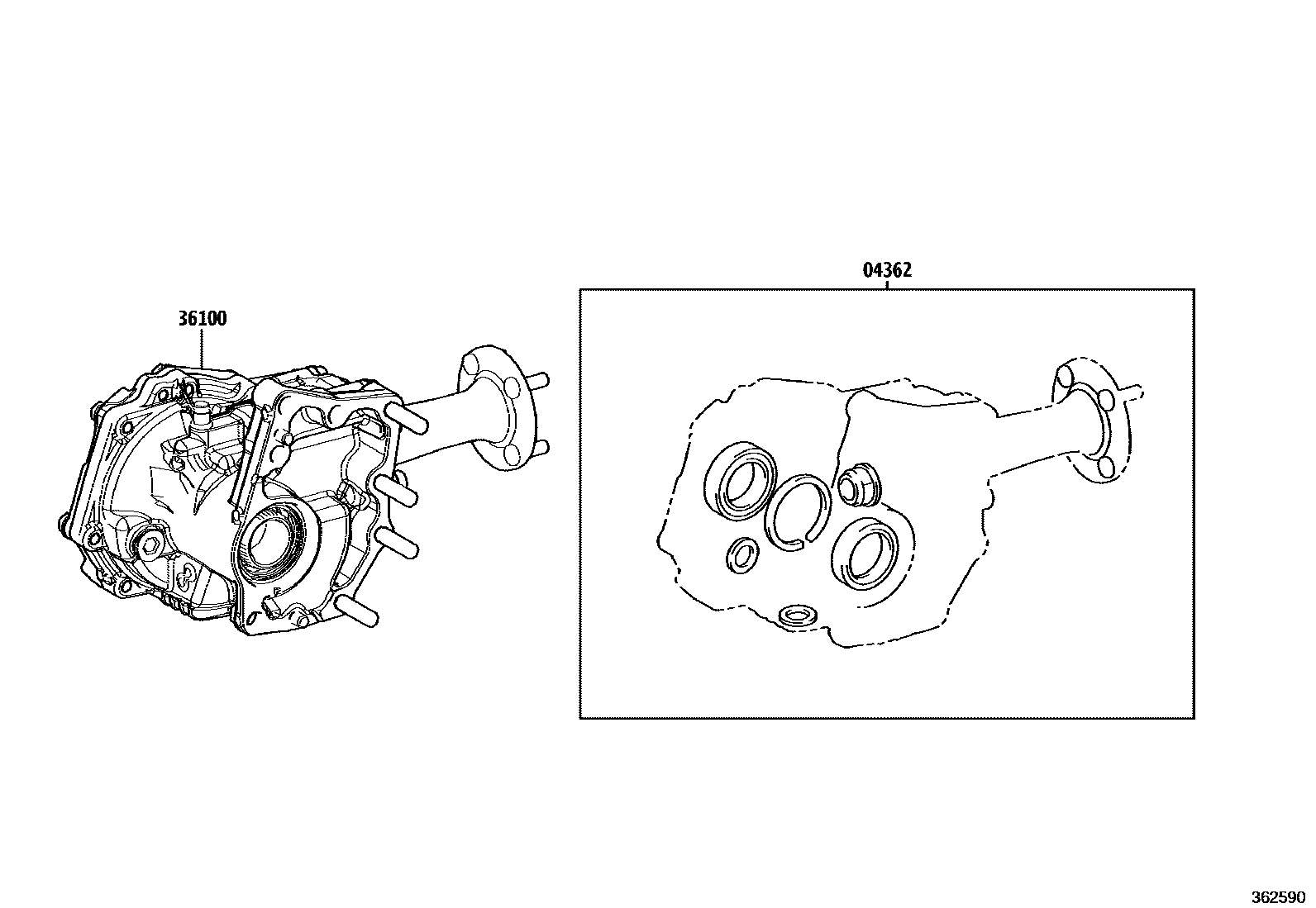 36100

04362

362590