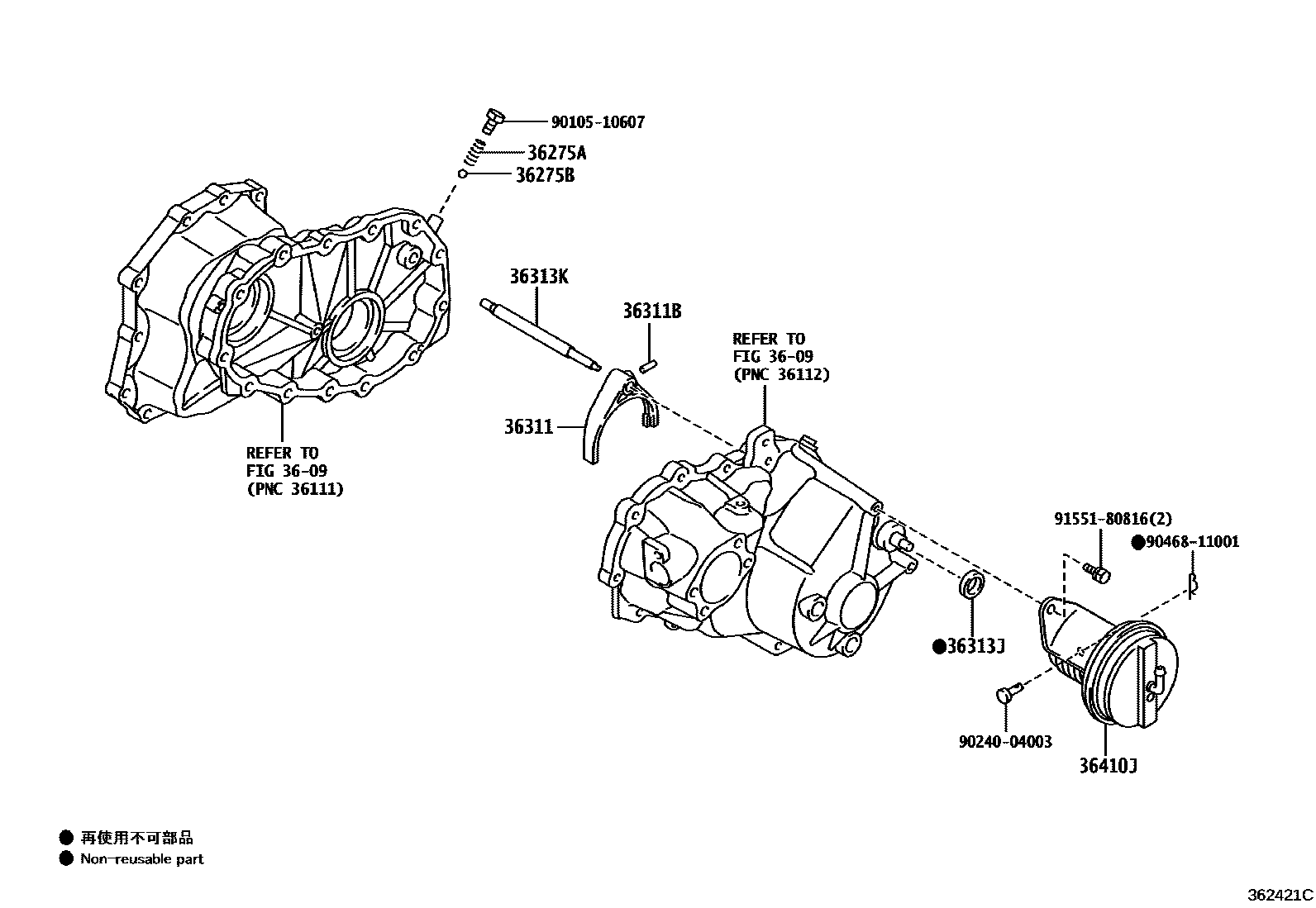 90105-10607
36275A
36275B
36313K
36311B
REFER TO
FIG 36-09
(PNC 36112)
36311
REFER TO
FIG 36-09
(PNC 36111)
91551-80816(2)
●90468-11001
●36313J
90240-04003
36410J
● 再使用不可部品
● Non-reusable part
362421C