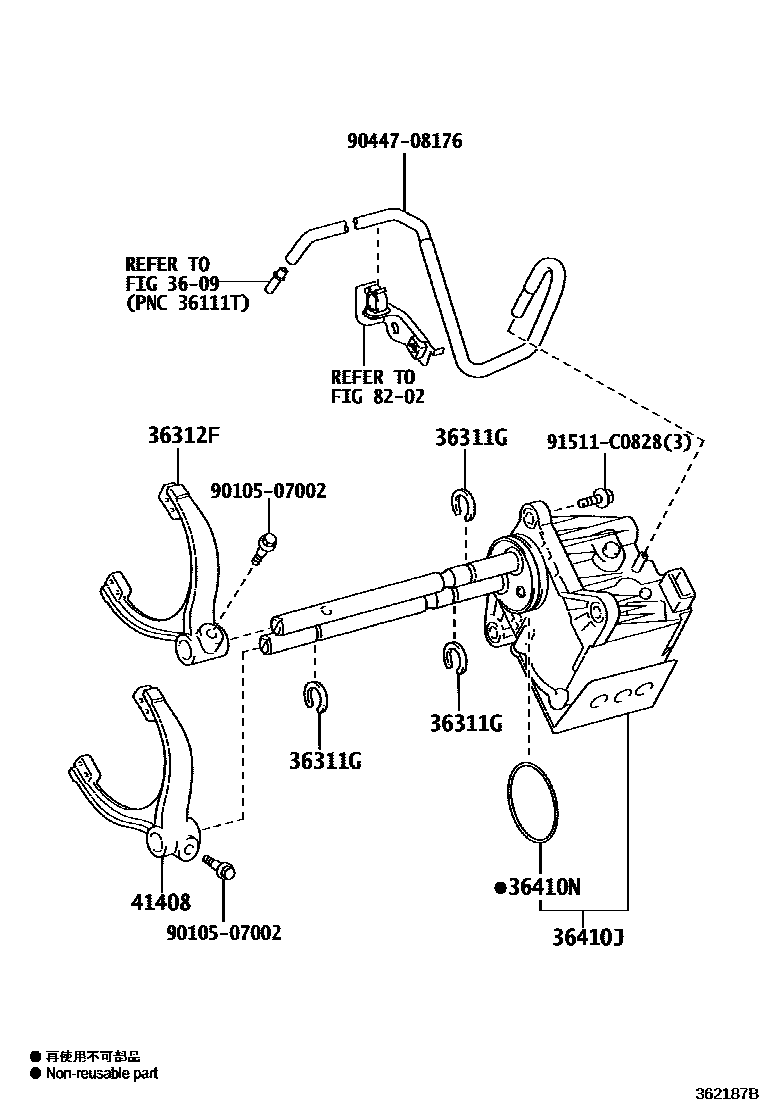 90447-08176

REFER TO
FIG 36-09
(PNC 36111T)

REFER TO
FIG 82-02

36312F

90105-07002

36311G

91511-C0828(3)

36311G

36311G

41408

90105-07002

●36410N

36410J

● 再使用不可部品
● Non-reusable part

362187B