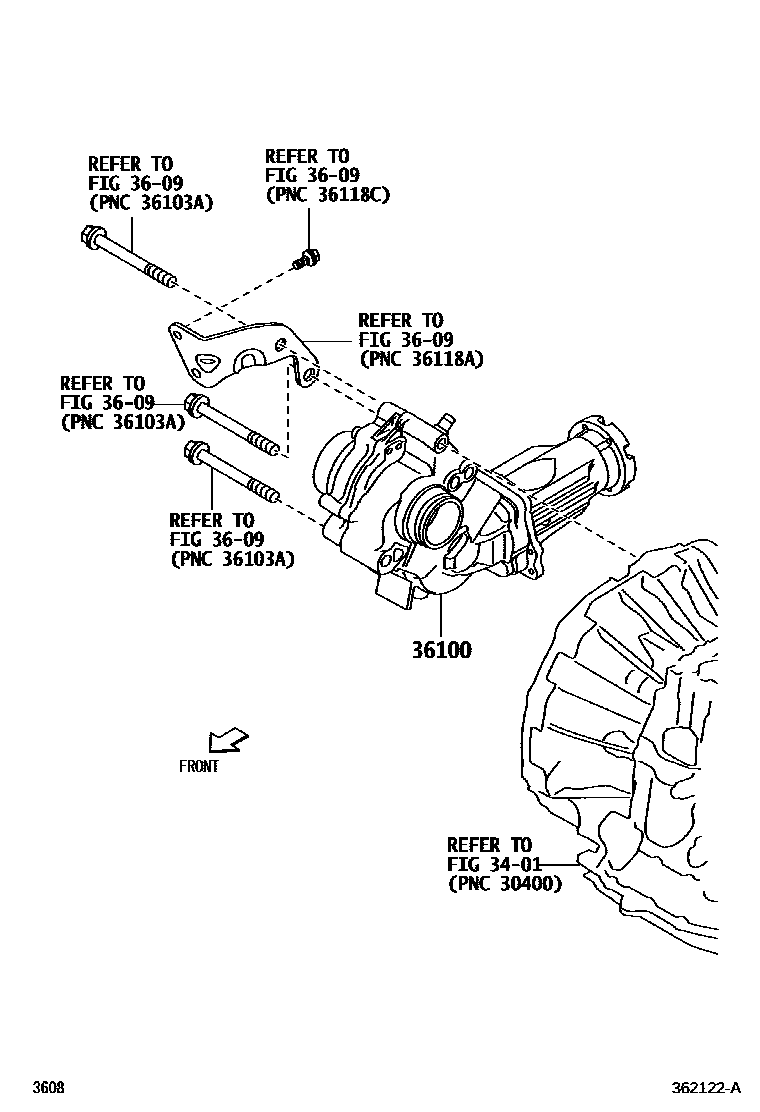 REFER TO
FIG 36-09
(PNC 36103A)

REFER TO
FIG 36-09
(PNC 36118C)

REFER TO
FIG 36-09
(PNC 36118A)

REFER TO
FIG 36-09
(PNC 36103A)

REFER TO
FIG 36-09
(PNC 36103A)

36100

FRONT

REFER TO
FIG 34-01
(PNC 30400)

3608

362122-A