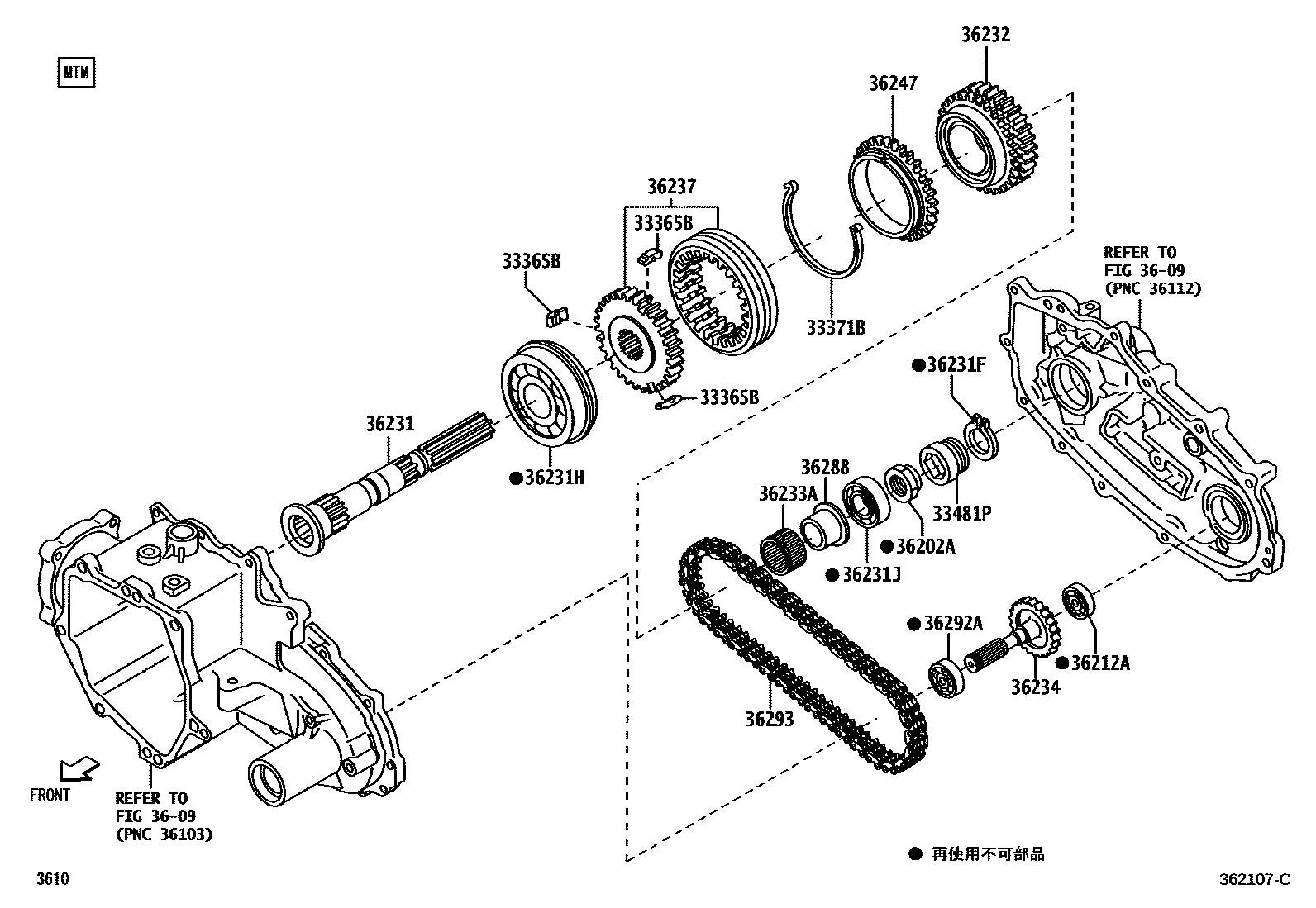 MTM

36232

36247

36237

33365B

33365B

33371B

REFER TO
FIG 36-09
(PNC 36112)

●36231F

33365B

36231

●36231H

36288

36233A

33481P

●36202A

●36231J

●36292A

●36212A

36234

36293

FRONT

REFER TO
FIG 36-09
(PNC 36103)

● 再使用不可部品

3610

362107-C