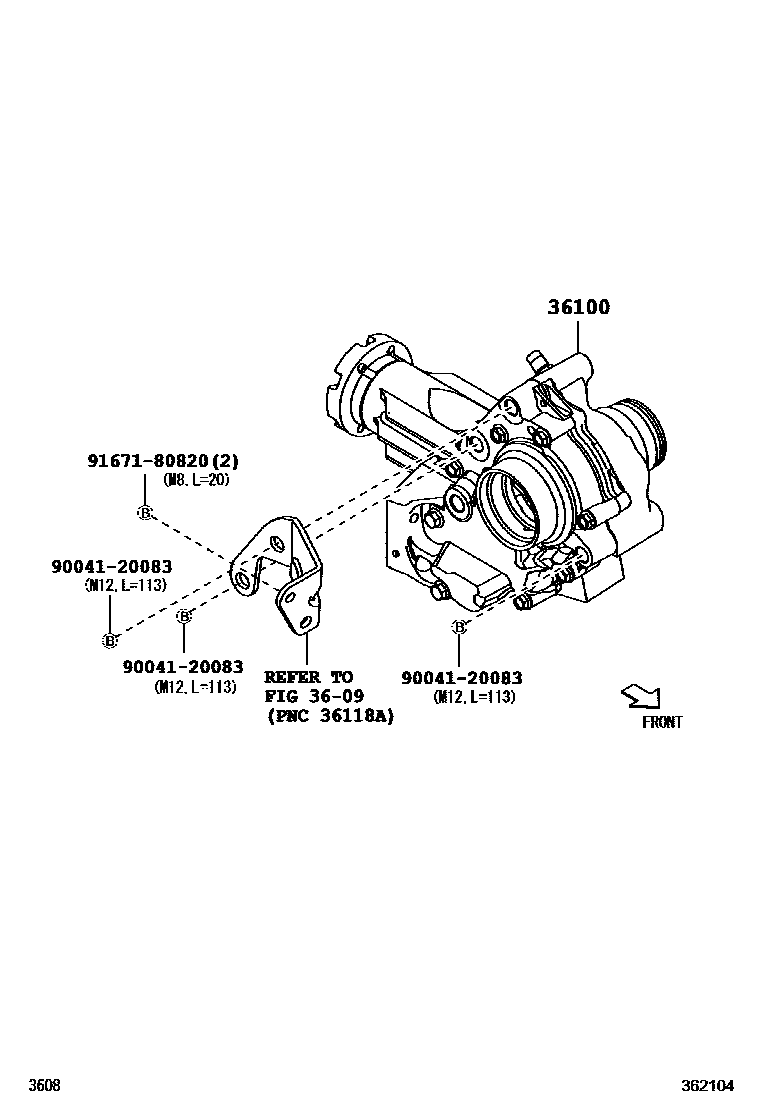 36100

91671-80820(2)
(M8, L=20)
B

90041-20083
(M12, L=113)
B

B
90041-20083
(M12, L=113)

REFER TO
FIG 36-09
(PNC 36118A)

B
90041-20083
(M12, L=113)

FRONT

3608

362104