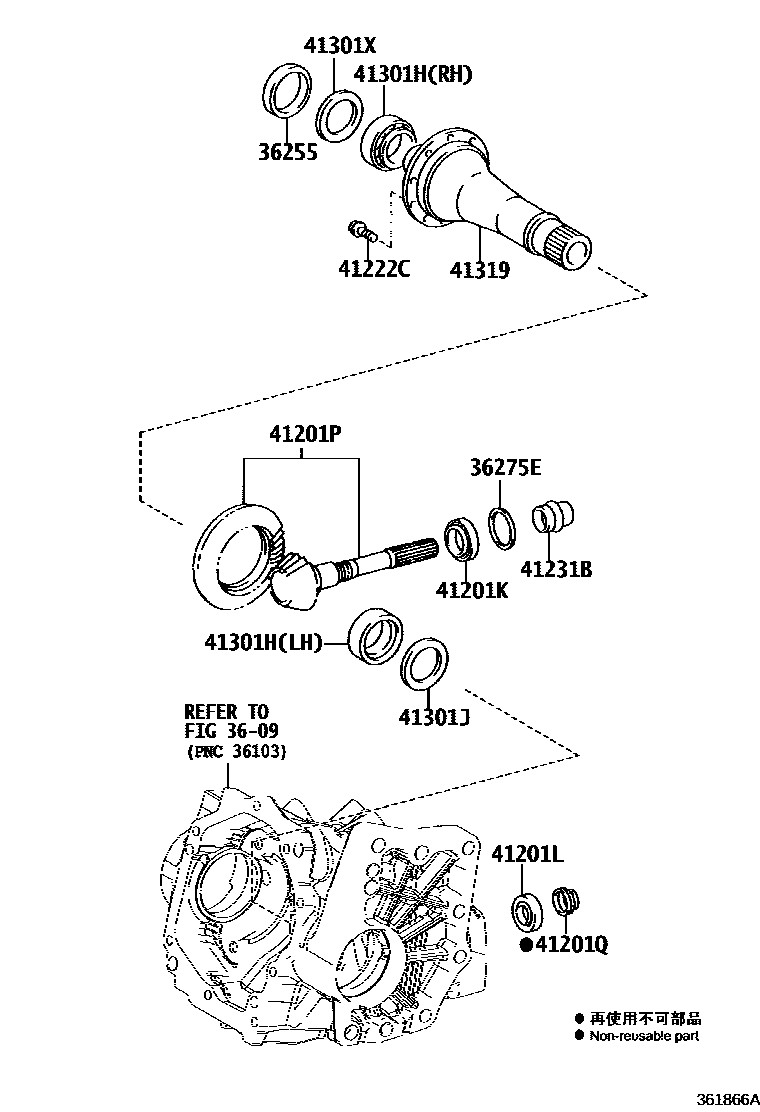 41301X
41301H(RH)
36255
41222C
41319

41201P
36275E
41231B
41201K
41301H(LH)
41301J

REFER TO
FIG 36-09
(PNC 36103)

41201L
●41201Q

● 再使用不可部品
● Non-reusable part

361866A