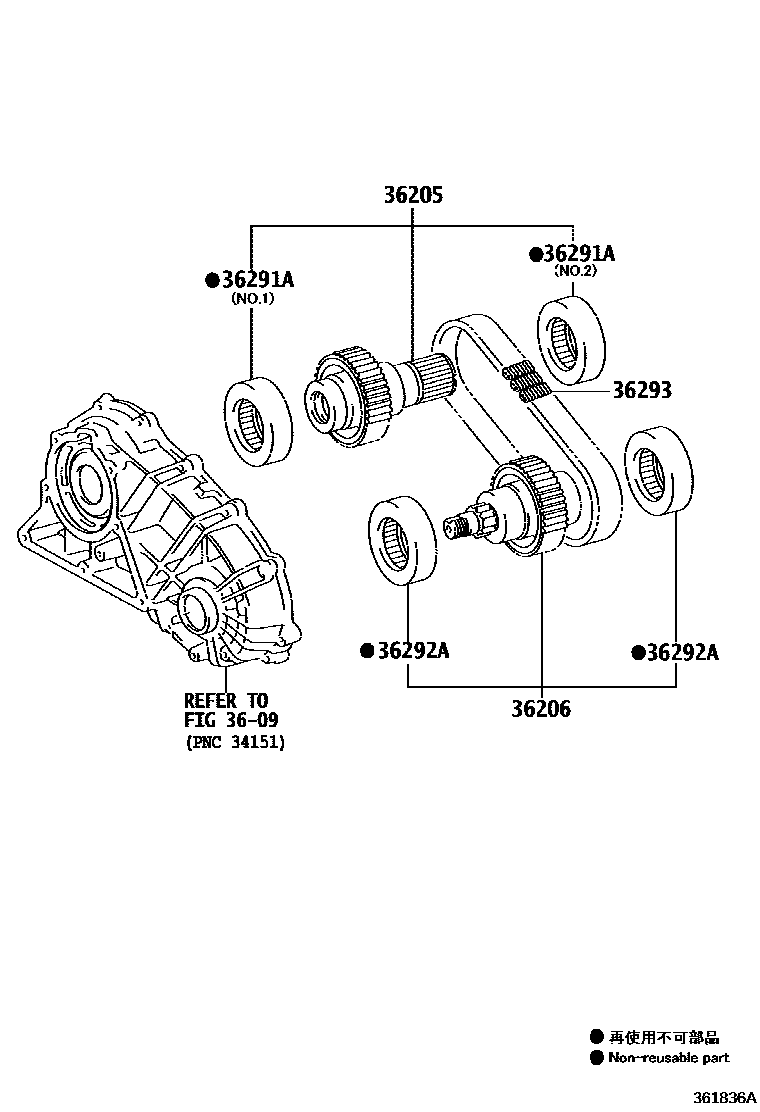 36205

●36291A
(NO.1)

●36291A
(NO.2)

36293

●36292A

●36292A

36206

REFER TO
FIG 36-09
(PNC 34151)

● 再使用不可部品
● Non-reusable part

361836A