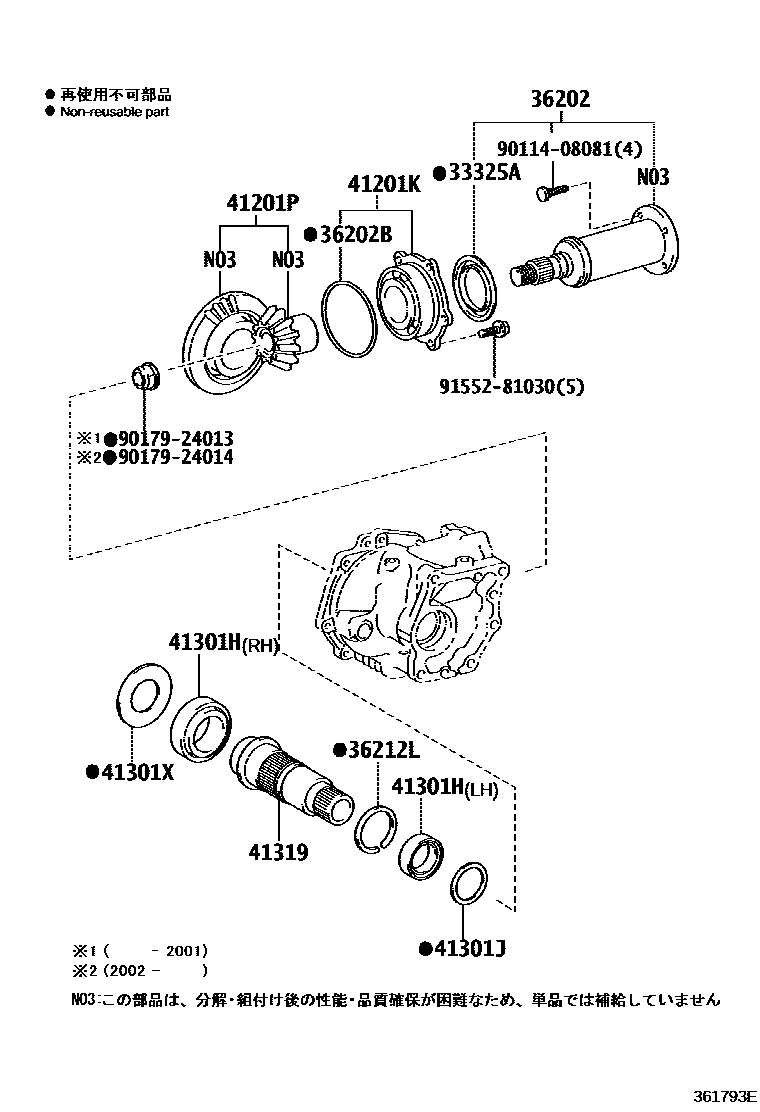 ● 再使用不可部品
● Non-reusable part

36202
90114-08081(4)
●33325A
N03
41201K
41201P
●36202B
N03 N03
91552-81030(5)
※1●90179-24013
※2●90179-24014
41301H(RH)
●41301X
●36212L
41301H(LH)
41319
●41301J

※1 ( - 2001)
※2 (2002 - )
N03:この部品は、分解・組付け後の性能・品質確保が困難なため、単品では補給していません

361793E