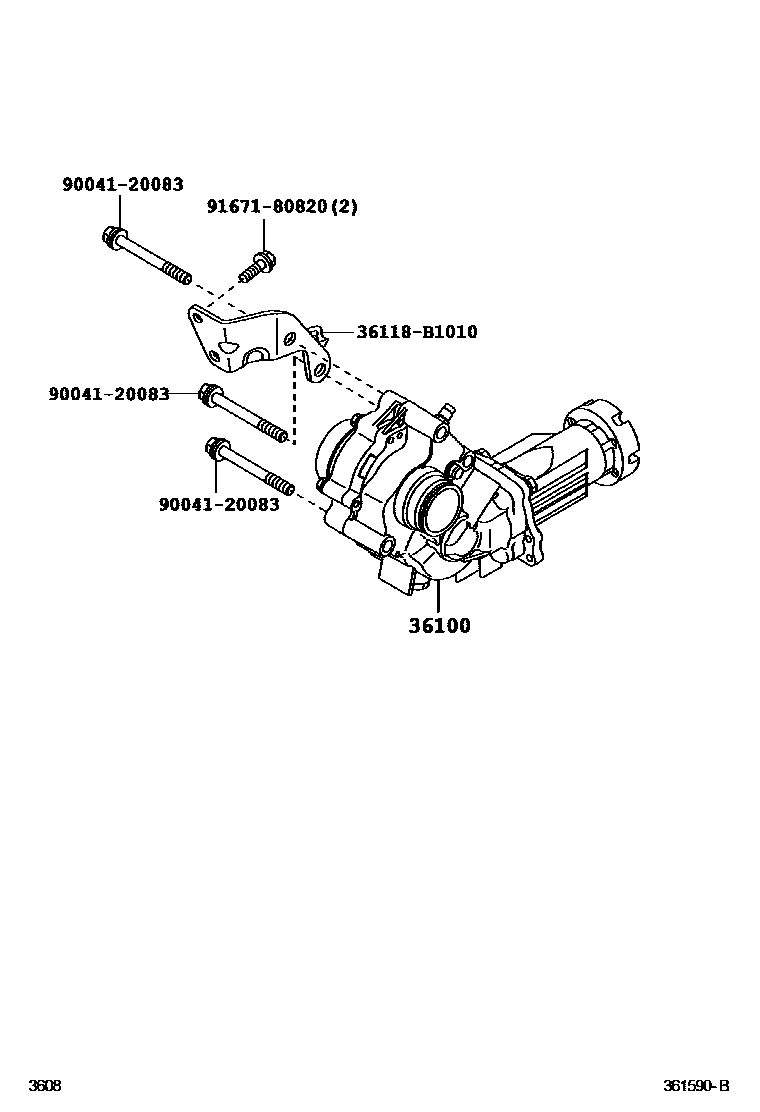 90041-20083
91671-80820(2)
36118-B1010
90041-20083
90041-20083
36100

3608
361590-B