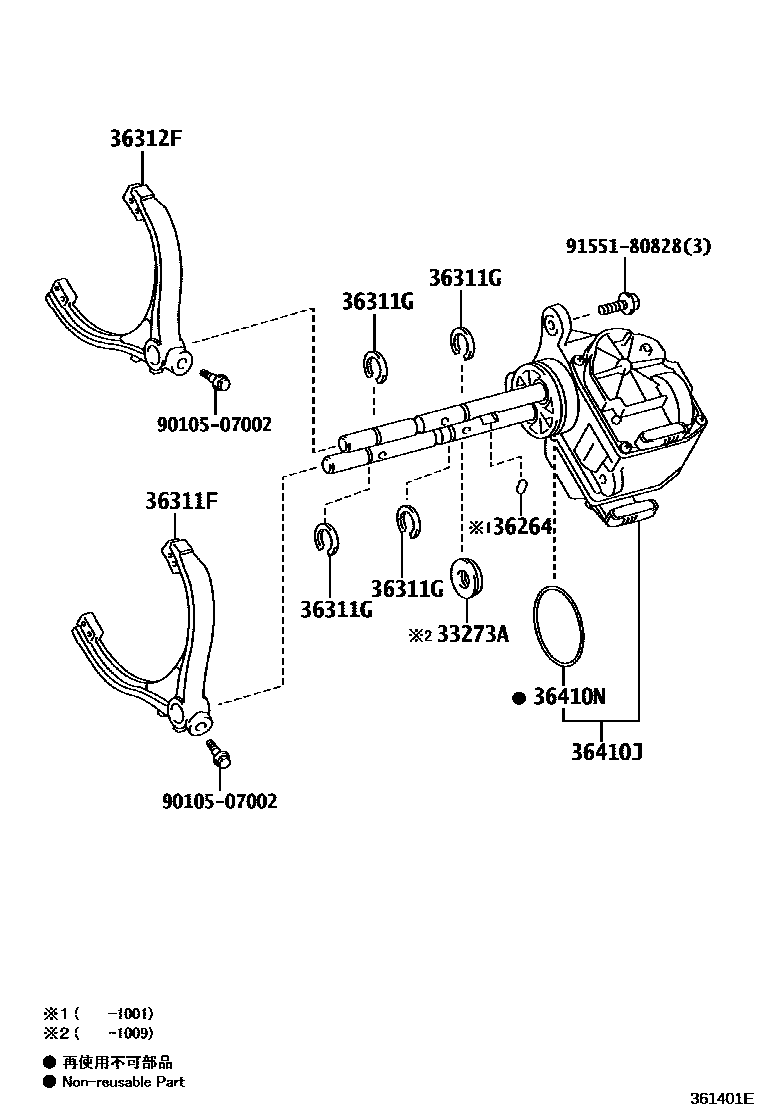 36312F

91551-80828(3)

36311G

36311G

90105-07002

36311F

※1 36264

36311G

36311G

※2 33273A

● 36410N

36410J

90105-07002

※1 (  -1001)
※2 (  -1009)

● 再使用不可部品
● Non-reusable Part

361401E