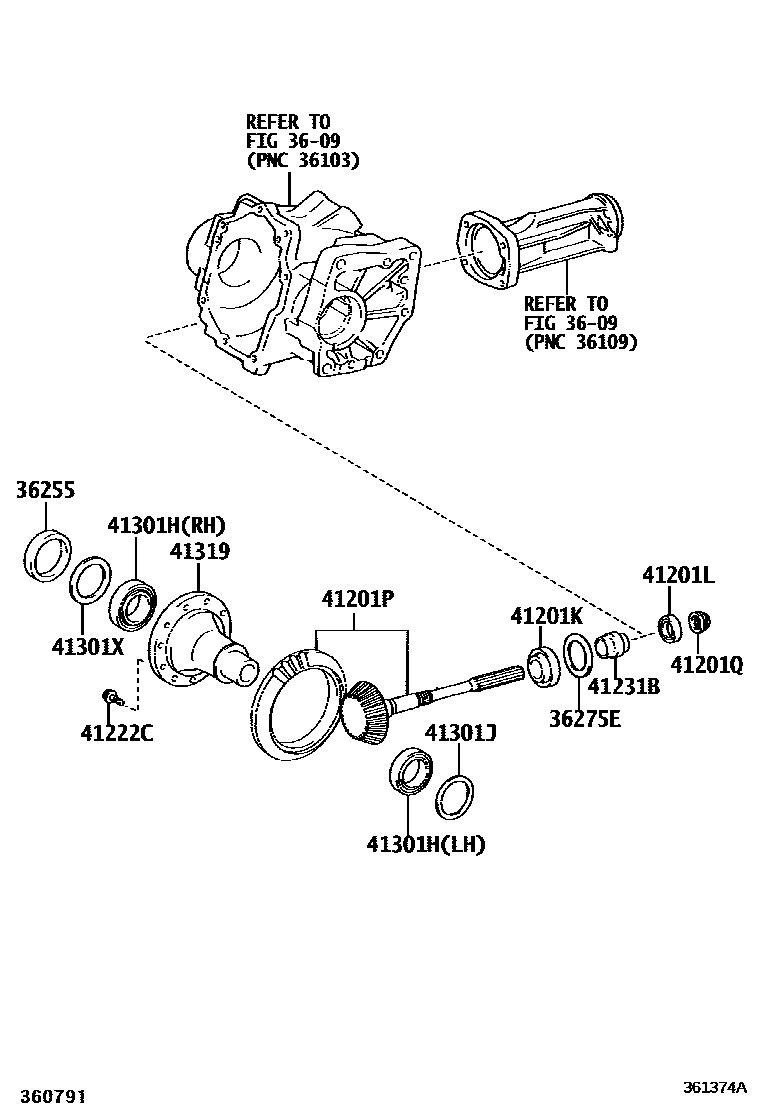 REFER TO
FIG 36-09
(PNC 36103)

REFER TO
FIG 36-09
(PNC 36109)

36255

41301H(RH)

41319

41301X

41222C

41201P

41201K

41201L

41201Q

41231B

36275E

41301J

41301H(LH)

360791

361374A