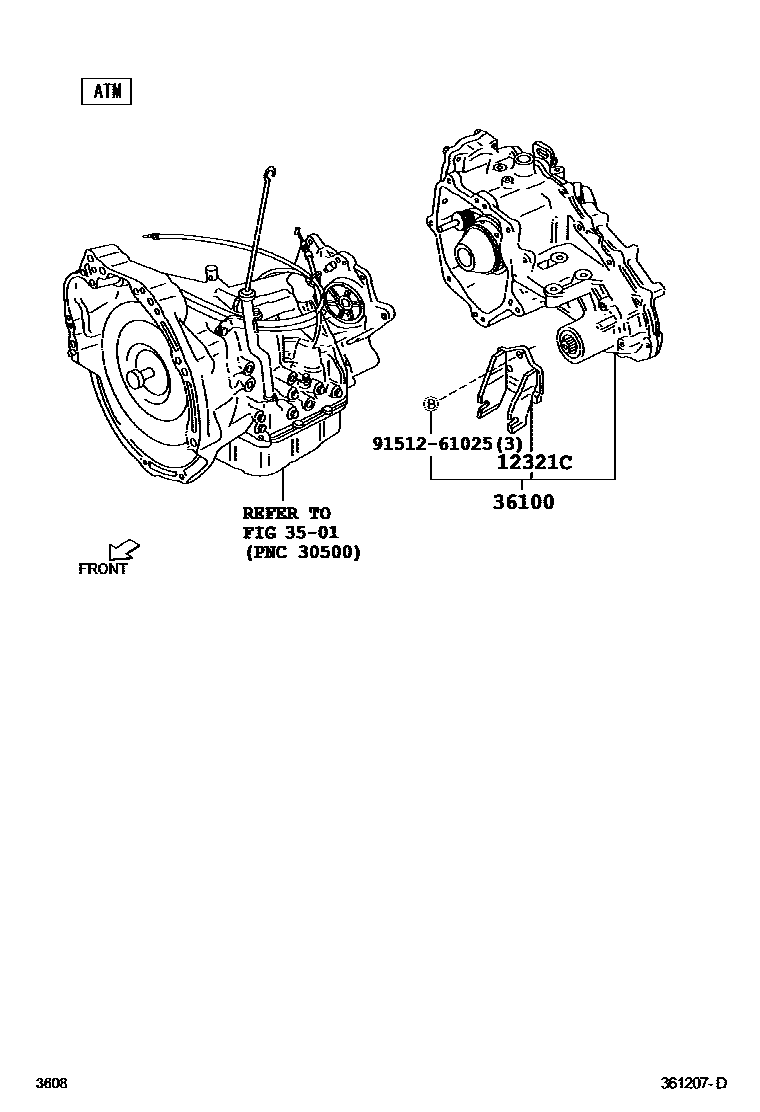 ATM

B

91512-61025(3)

12321C

36100

REFER TO
FIG 35-01
(PNC 30500)

FRONT

3608

361207-D