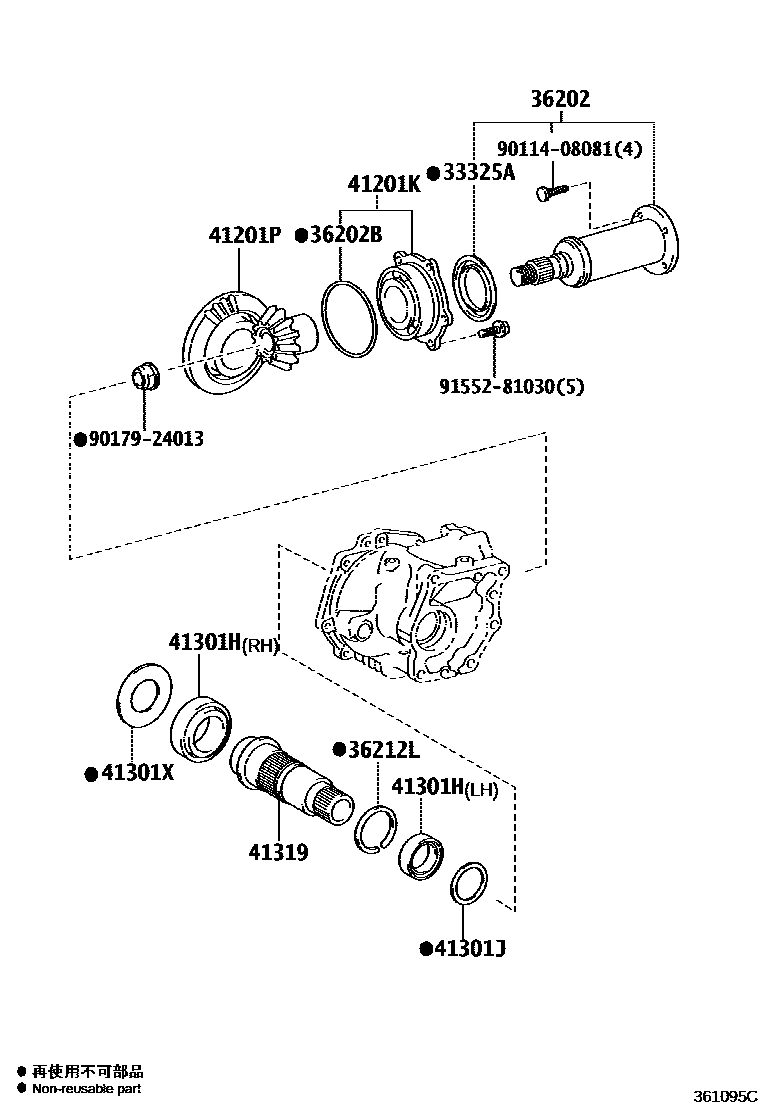 36202

90114-08081(4)

●33325A

41201K

41201P

●36202B

91552-81030(5)

●90179-24013

41301H(RH)

●41301X

●36212L

41301H(LH)

41319

●41301J

● 再使用不可部品
● Non-reusable part

361095C