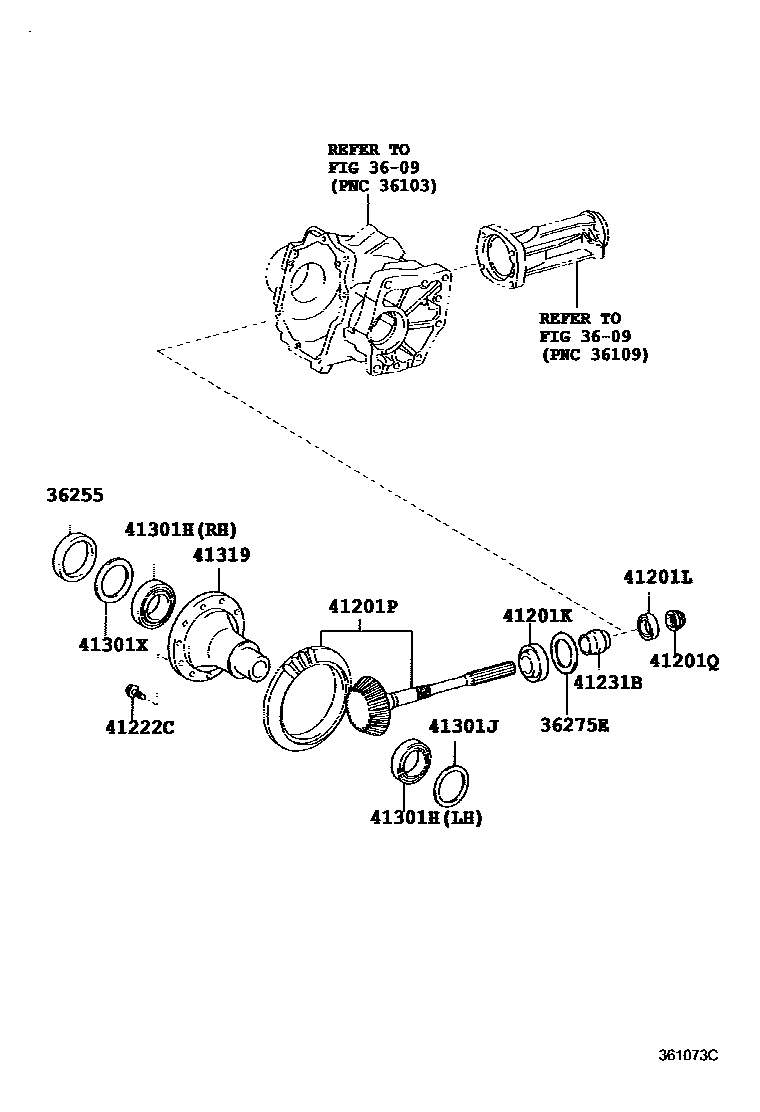 REFER TO
FIG 36-09
(PNC 36103)

REFER TO
FIG 36-09
(PNC 36109)

36255

41301H(RH)

41319

41301X

41222C

41201P

41201K

41201L

41201Q

41231B

36275E

41301J

41301H(LH)

361073C