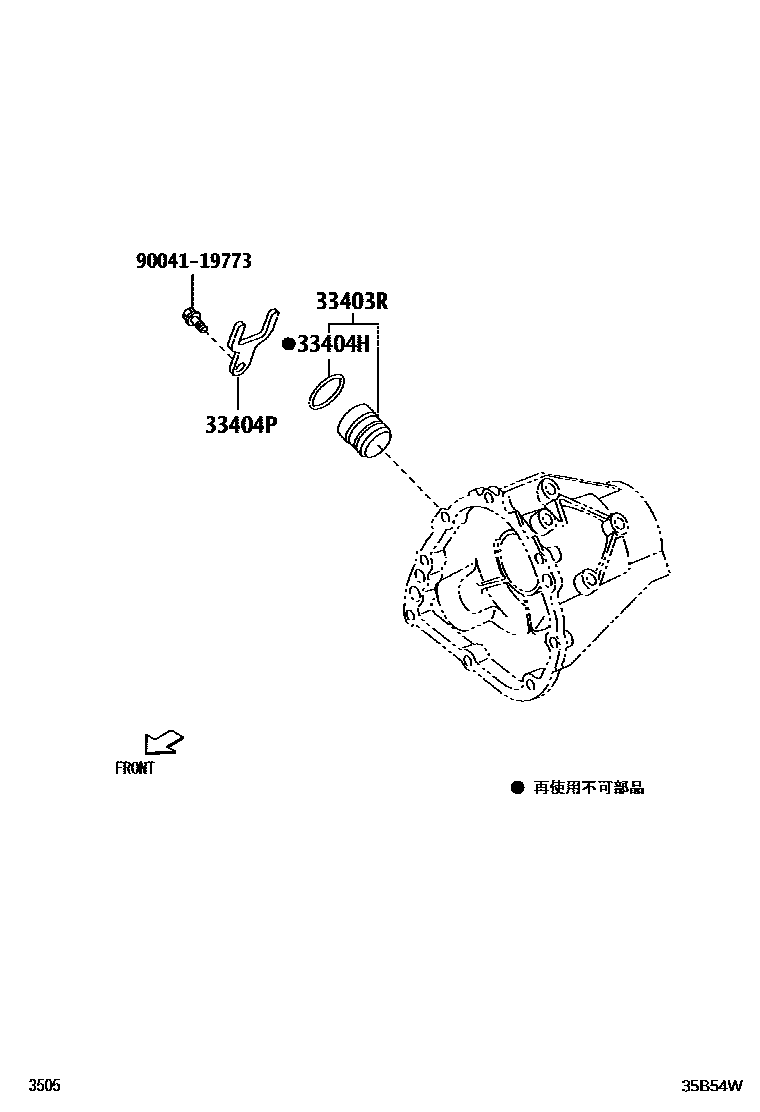 90041-19773

33403R

●33404H

33404P

FRONT

● 再使用不可部品

3505

35B54W