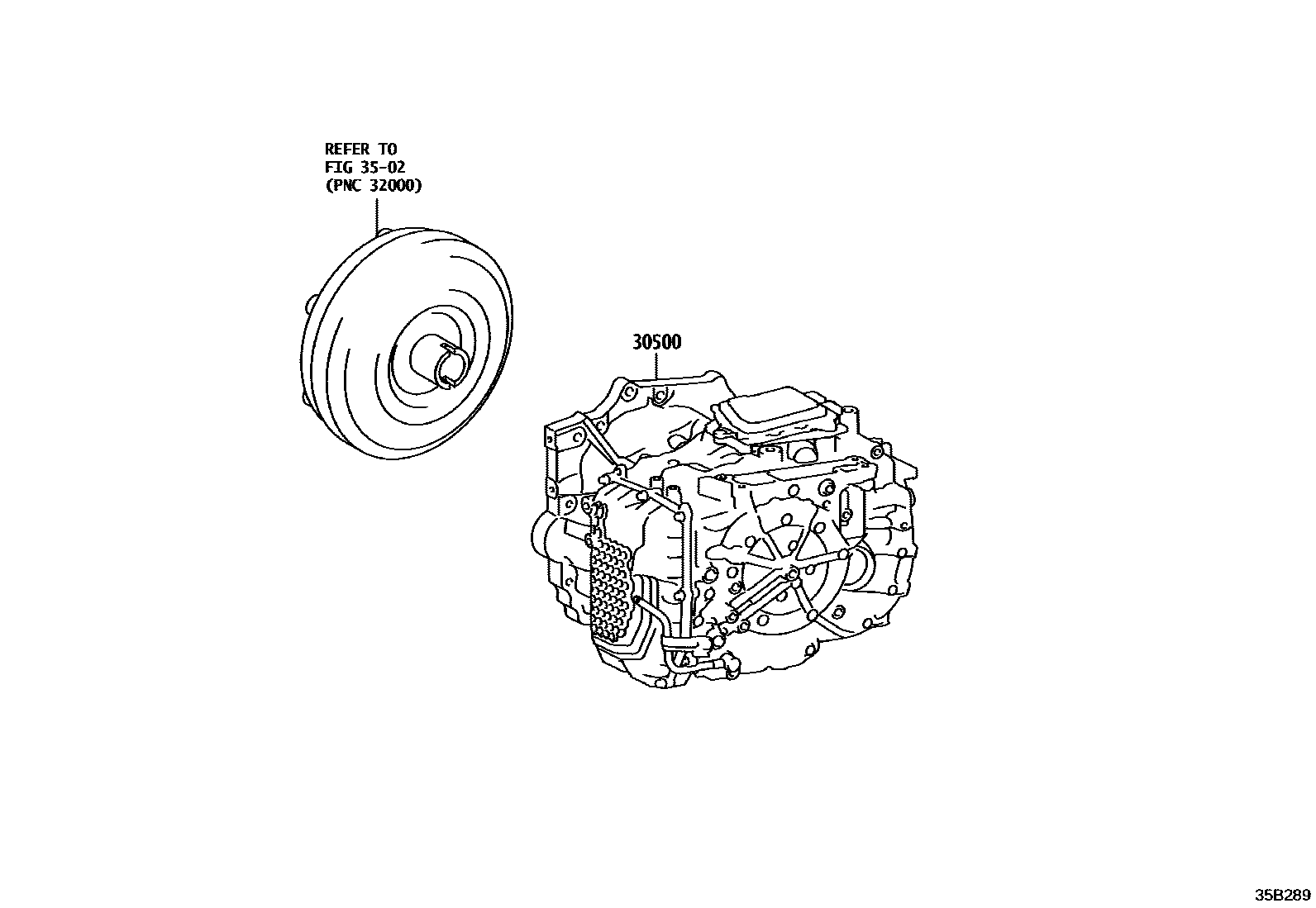 REFER TO
FIG 35-02
(PNC 32000)

30500

35B289