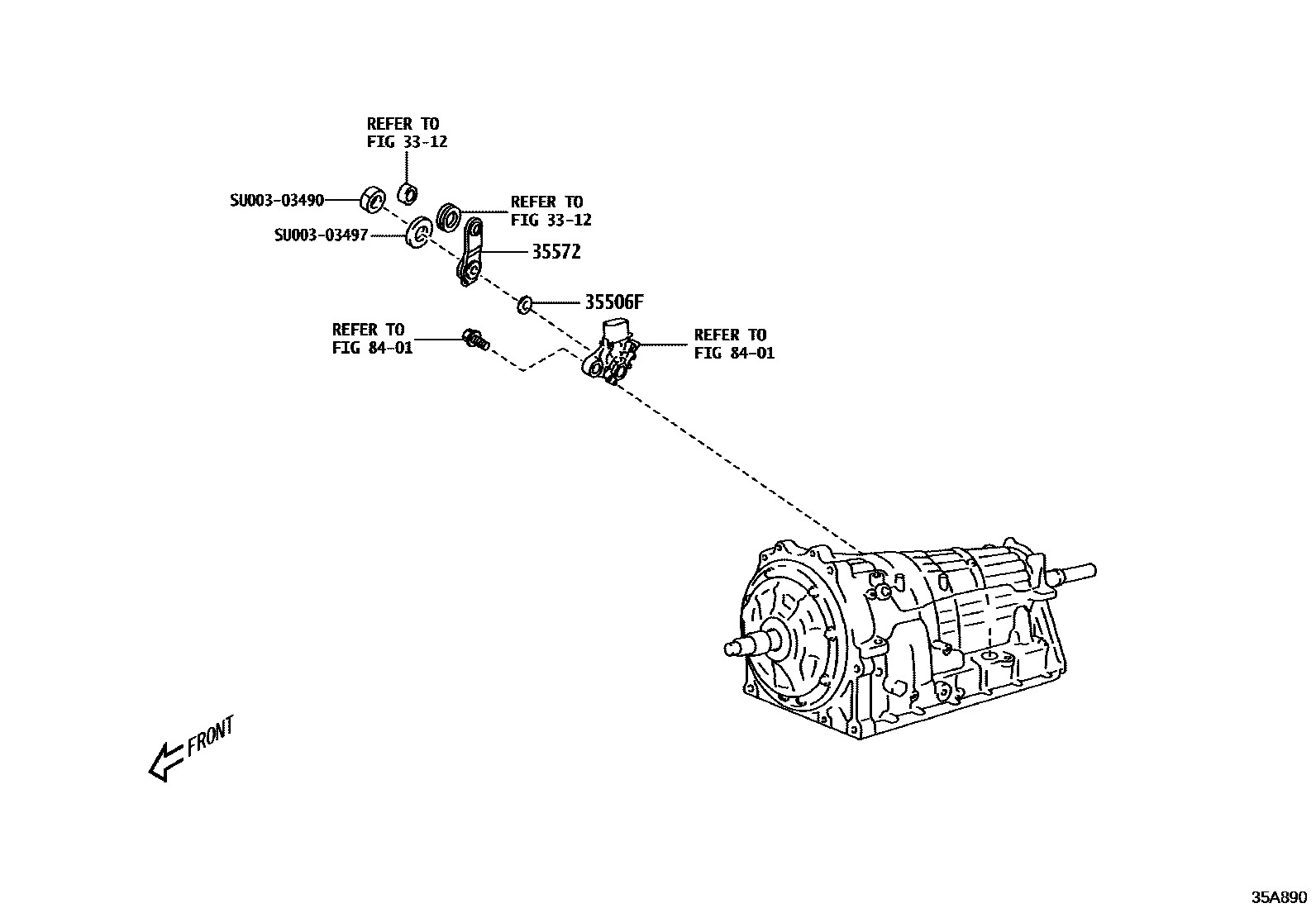 REFER TO
FIG 33-12

SU003-03490

REFER TO
FIG 33-12

SU003-03497

35572

35506F

REFER TO
FIG 84-01

REFER TO
FIG 84-01

FRONT

35A890