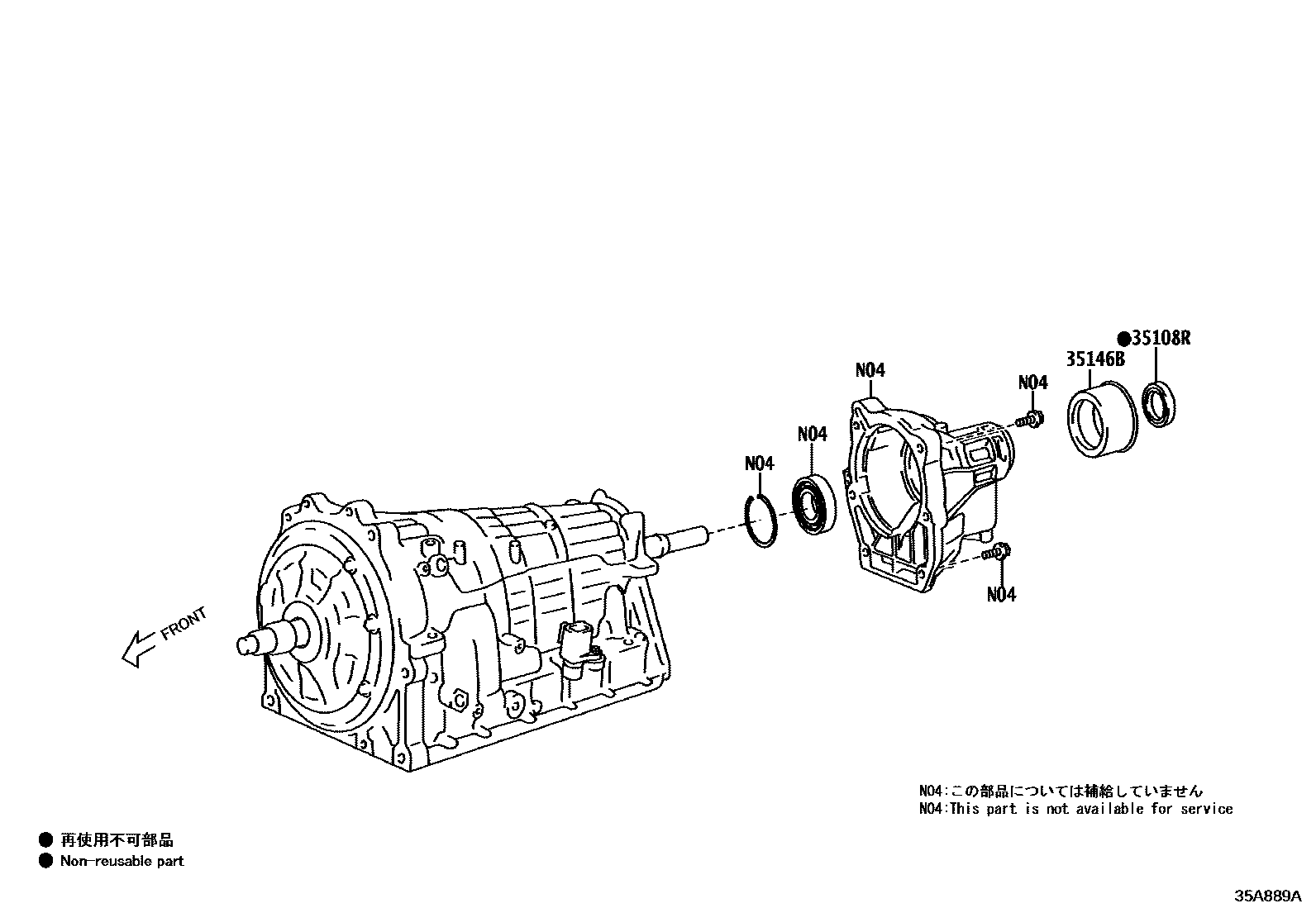 ●35108R
35146B
N04
N04
N04
N04
N04
FRONT

N04:この部品については補給していません
N04:This part is not available for service

● 再使用不可部品
● Non-reusable part

35A889A