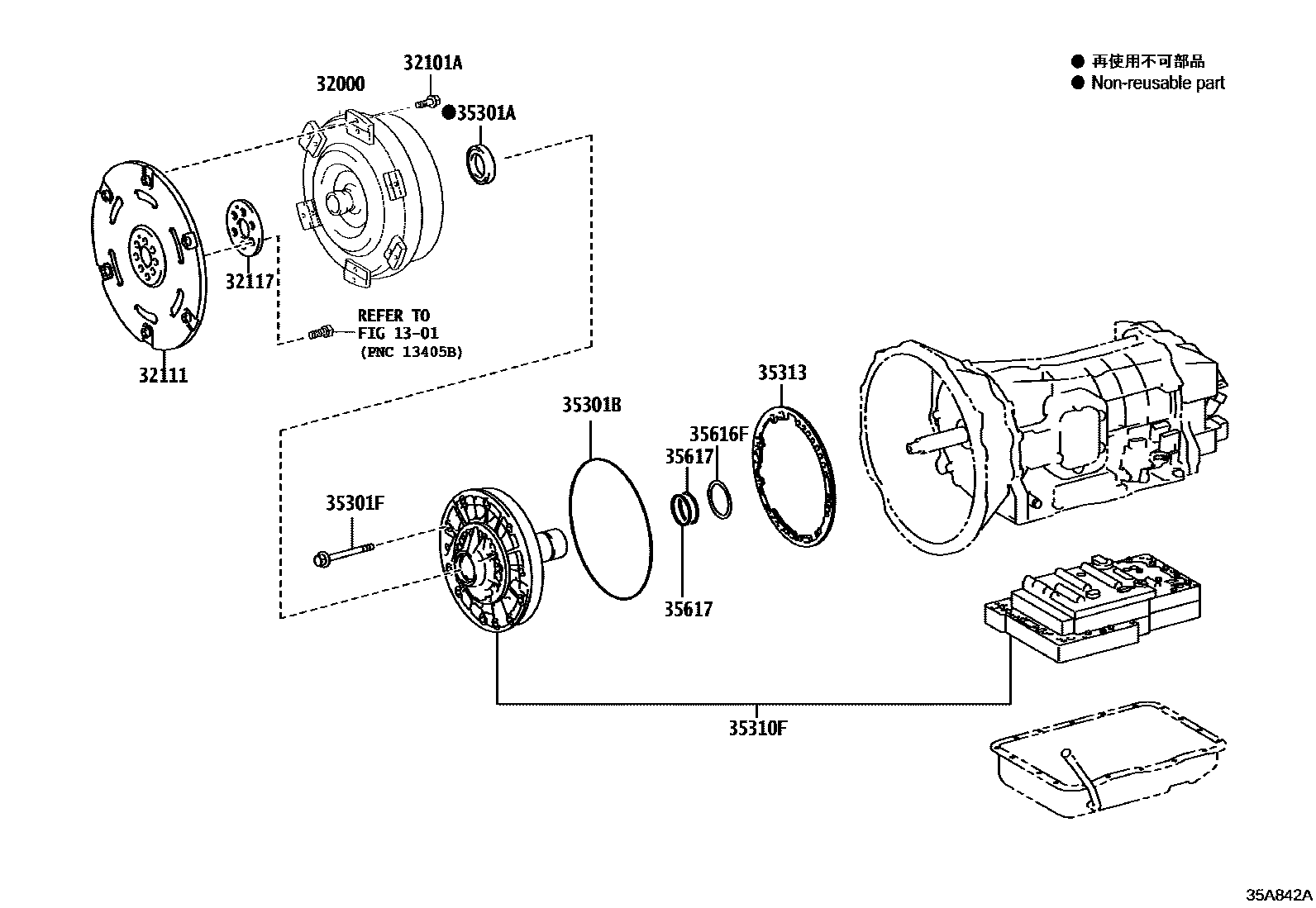 ● 再使用不可部品
● Non-reusable part

32101A
32000
●35301A
32117
REFER TO
FIG 13-01
(PNC 13405B)
32111
35313
35301B
35616F
35617
35301F
35617
35310F

35A842A