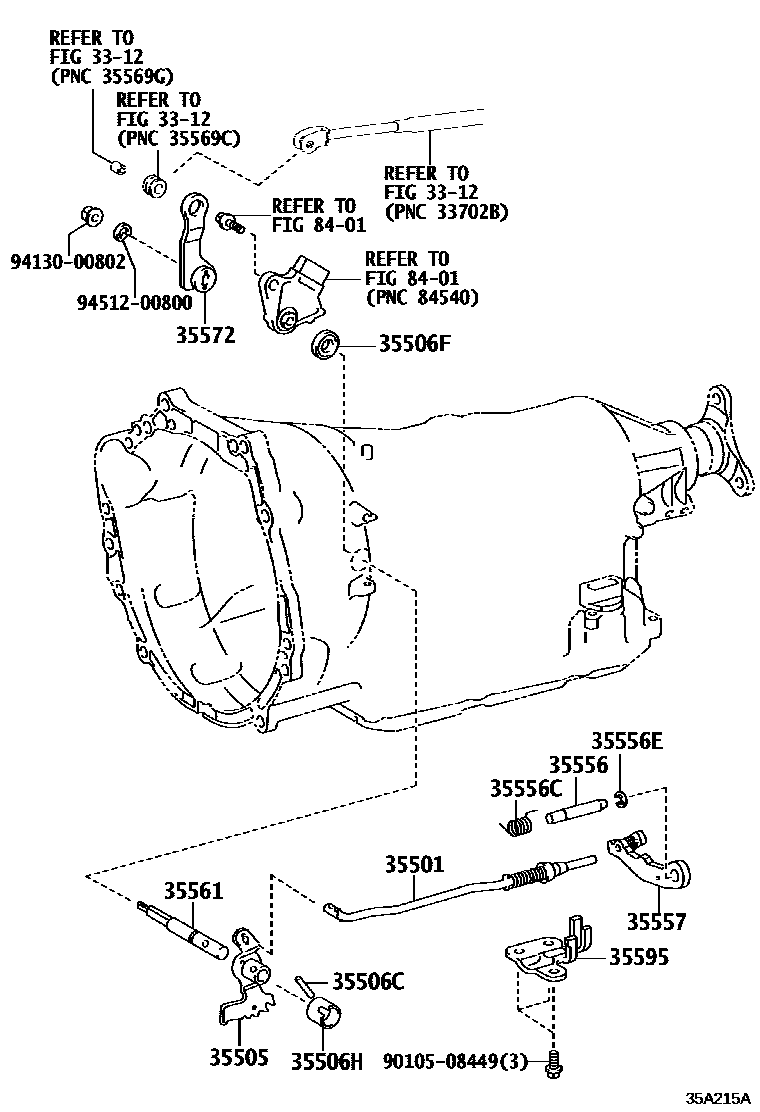 REFER TO
FIG 33-12
(PNC 35569G)

REFER TO
FIG 33-12
(PNC 35569C)

REFER TO
FIG 33-12
(PNC 33702B)

REFER TO
FIG 84-01

REFER TO
FIG 84-01
(PNC 84540)

94130-00802

94512-00800

35572

35506F

35556E

35556

35556C

35501

35561

35557

35595

35506C

35505

35506H

90105-08449(3)

35A215A