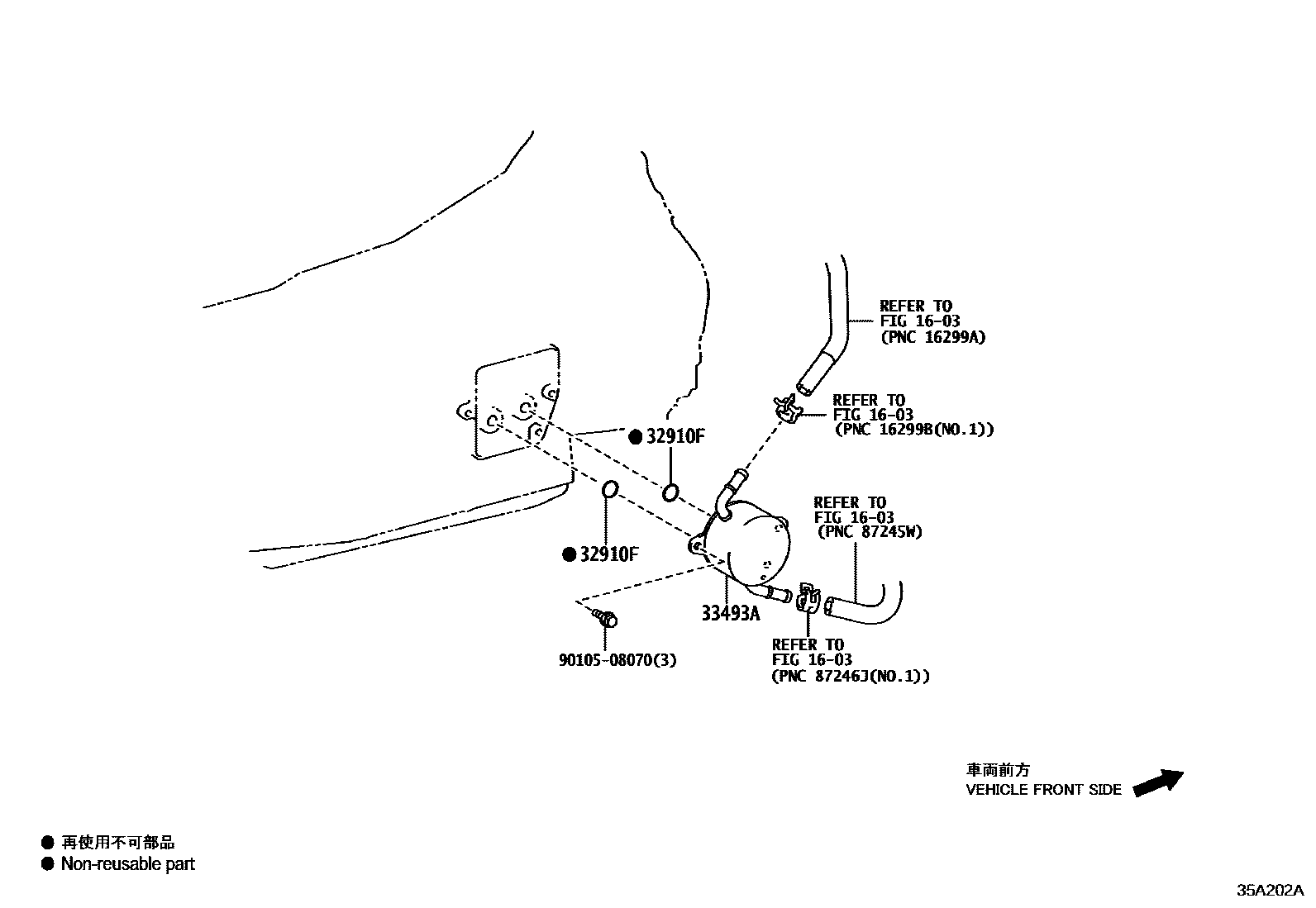 REFER TO
FIG 16-03
(PNC 16299A)

REFER TO
FIG 16-03
(PNC 16299B(NO.1))

● 32910F

REFER TO
FIG 16-03
(PNC 87245W)

● 32910F

33493A

90105-08070(3)

REFER TO
FIG 16-03
(PNC 87246J(NO.1))

車両前方
VEHICLE FRONT SIDE

● 再使用不可部品
● Non-reusable part

35A202A