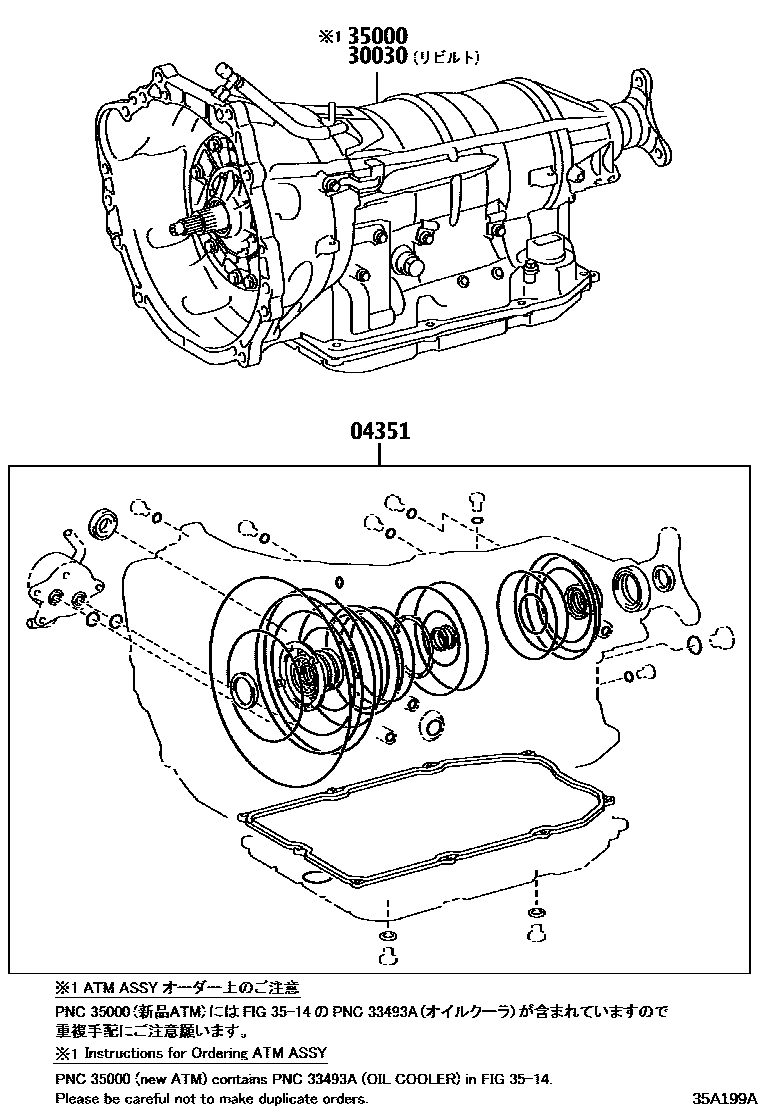 ※1 35000
30030 (リビルト)

04351

※1 ATM ASSY オーダー上のご注意
PNC 35000(新品ATM)には FIG 35-14 の PNC 33493A(オイルクーラ)が含まれていますので重複手配にご注意願います。
※1 Instructions for Ordering ATM ASSY
PNC 35000 (new ATM) contains PNC 33493A (OIL COOLER) in FIG 35-14.
Please be careful not to make duplicate orders.

35A199A