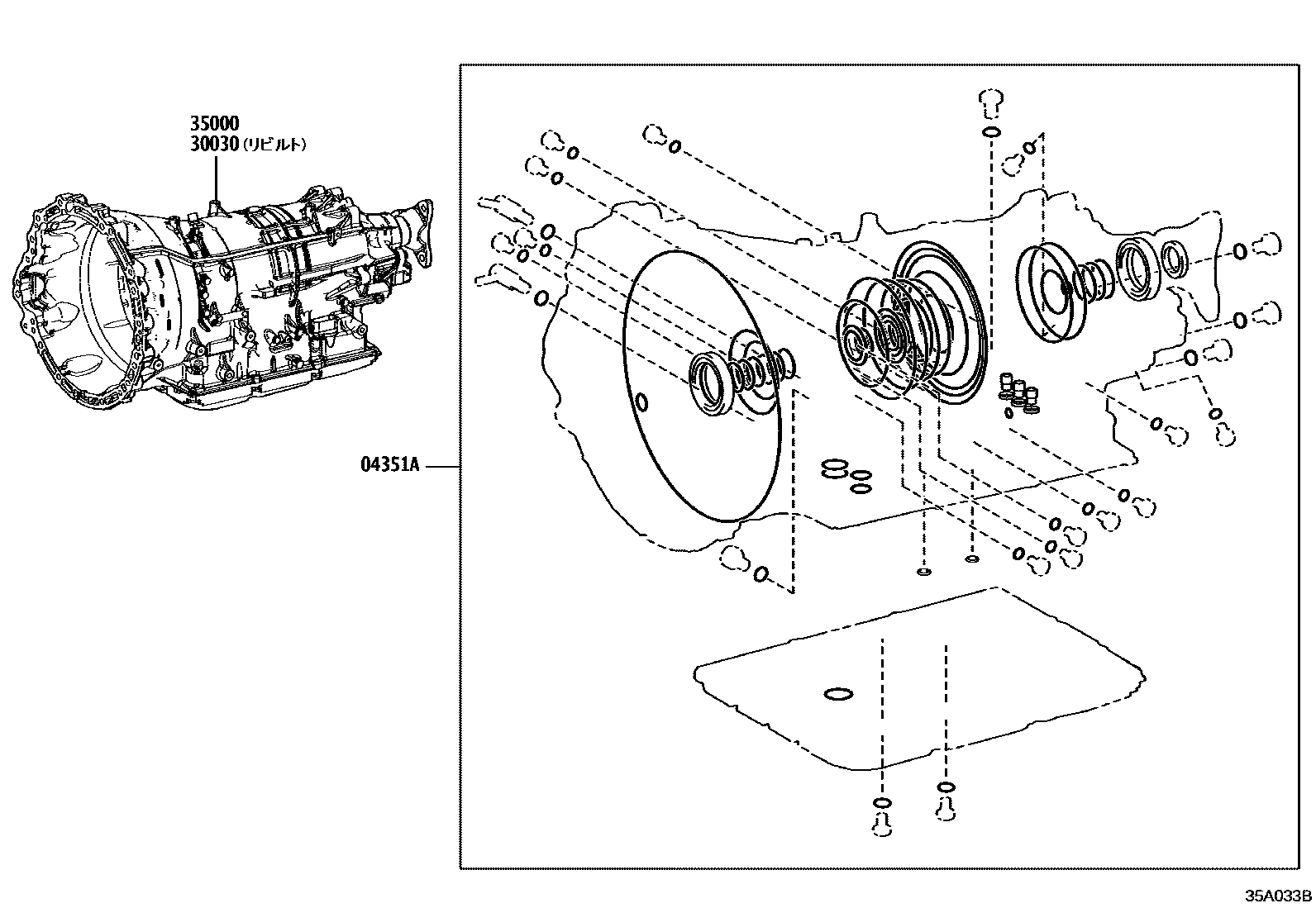 35000
30030 (リビルト)

04351A

35A033B