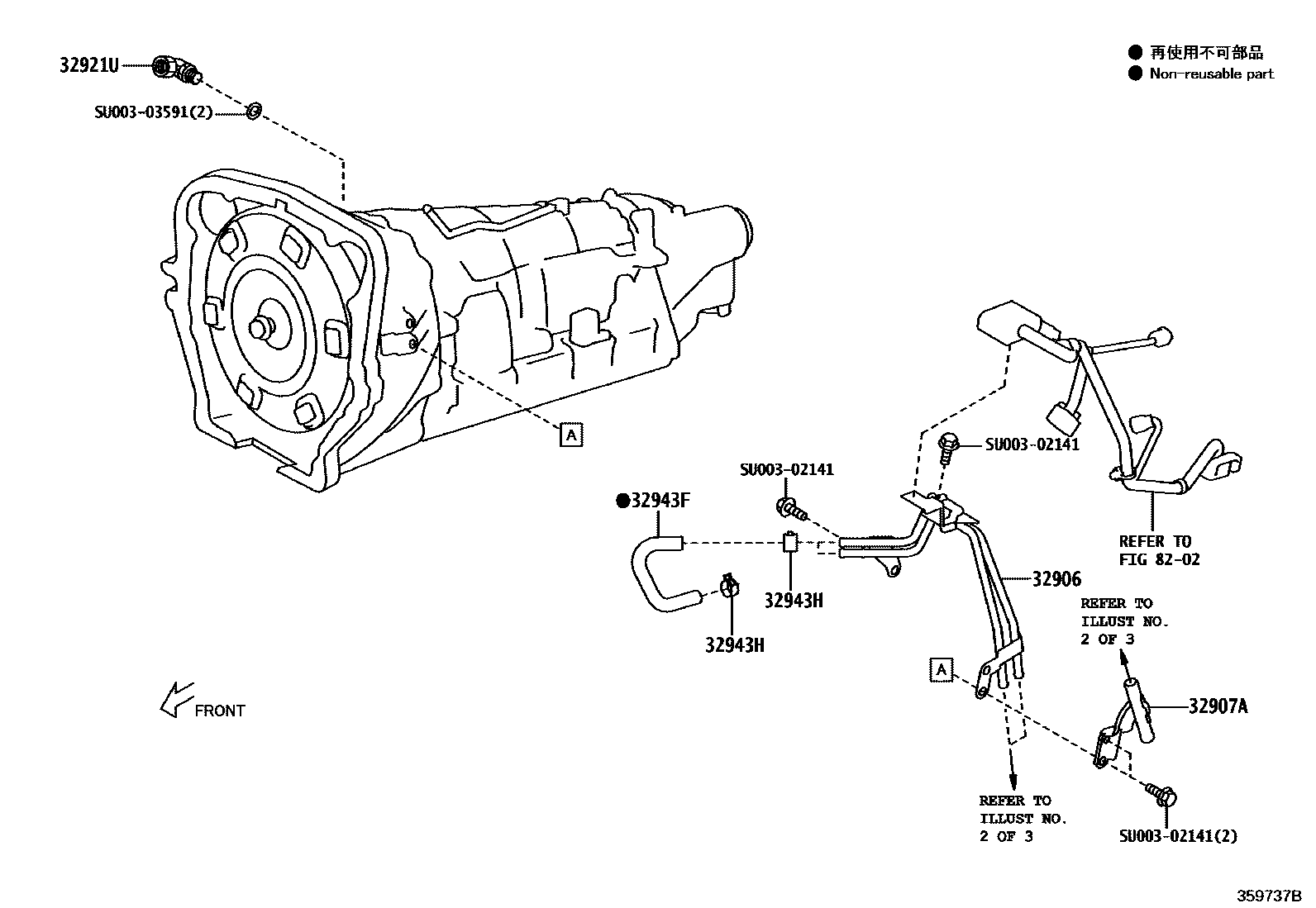 32921U

SU003-03591(2)

● 再使用不可部品
● Non-reusable part

A

SU003-02141

SU003-02141

●32943F

32943H

32943H

32906

REFER TO
FIG 82-02

REFER TO
ILLUST NO.
2 OF 3

A

32907A

FRONT

REFER TO
ILLUST NO.
2 OF 3

SU003-02141(2)

359737B