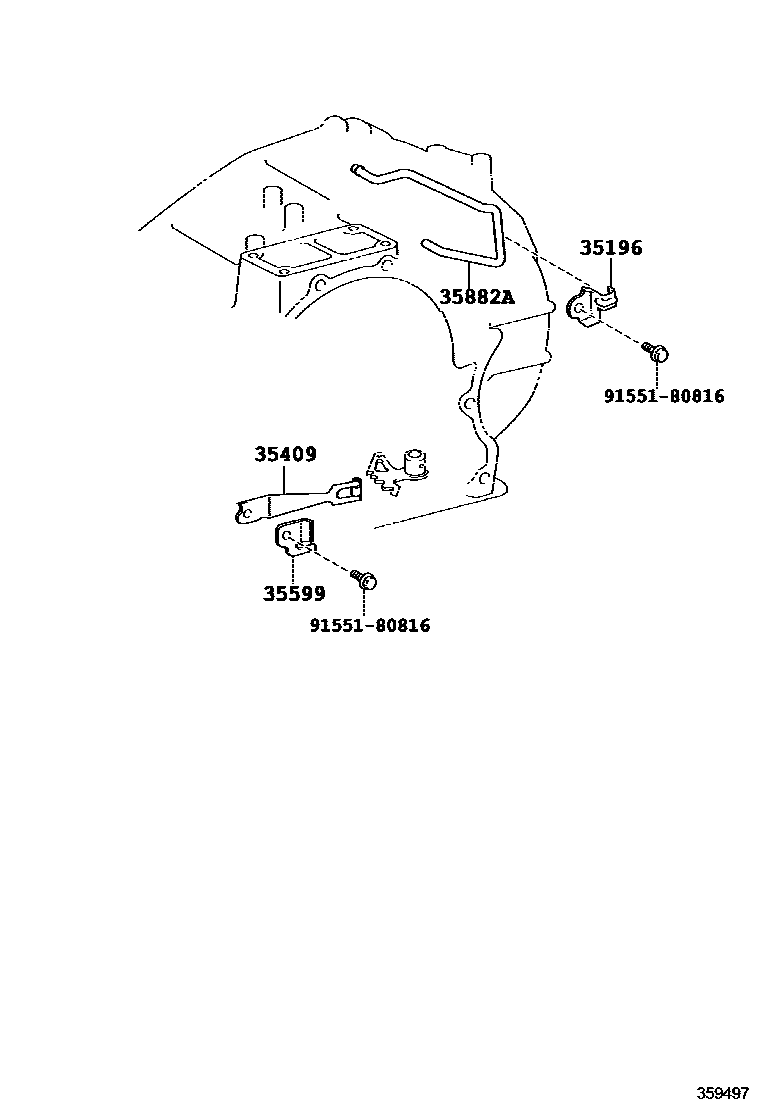 35196
35882A
91551-80816
35409
35599
91551-80816
359497