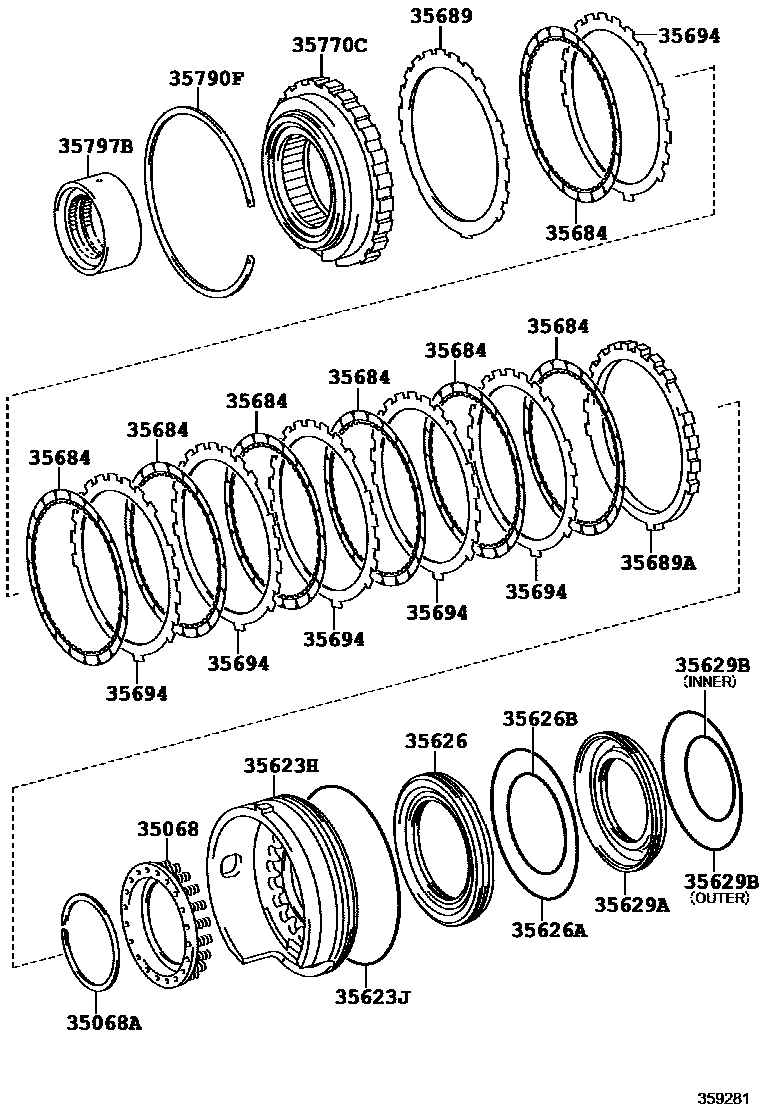 35689
35694
35770C
35790F
35797B
35684

35684
35684
35684
35684
35684
35684
35689A
35694
35694
35694
35694
35694

35629B
(INNER)
35626B
35626
35623H
35068
35629B
(OUTER)
35629A
35626A
35623J
35068A

359281