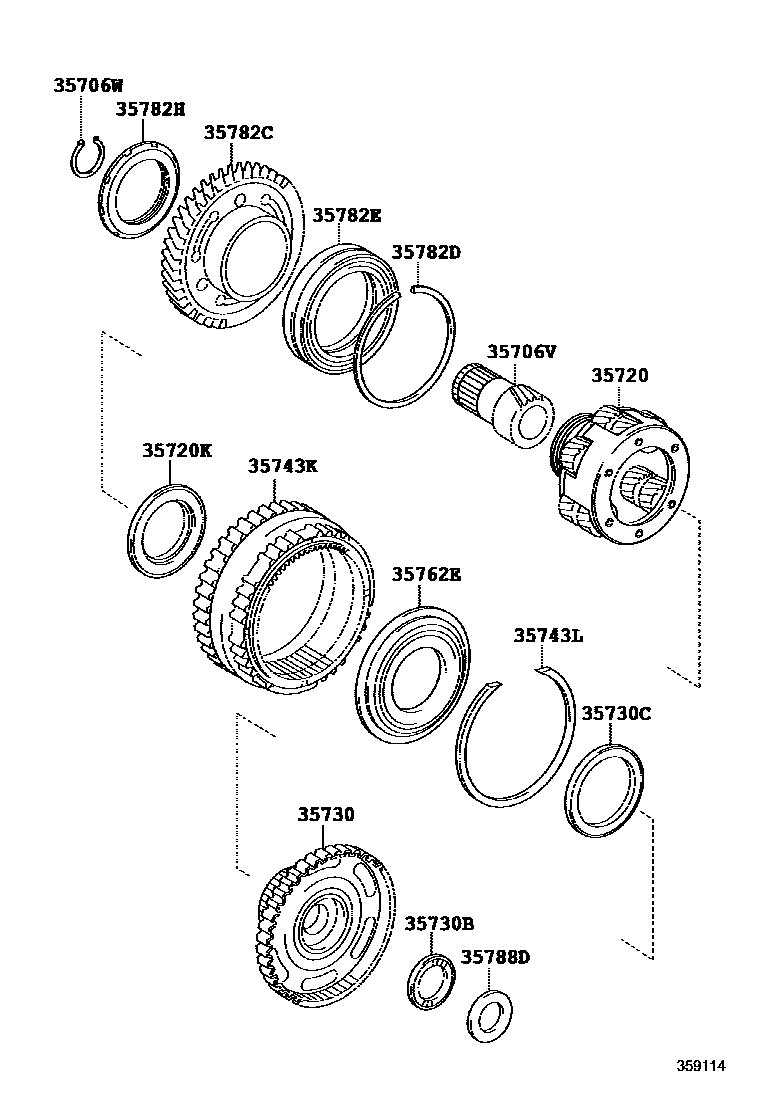 35706W
35782H
35782C
35782E
35782D
35706V
35720
35720K
35743K
35762E
35743L
35730C
35730
35730B
35788D
359114