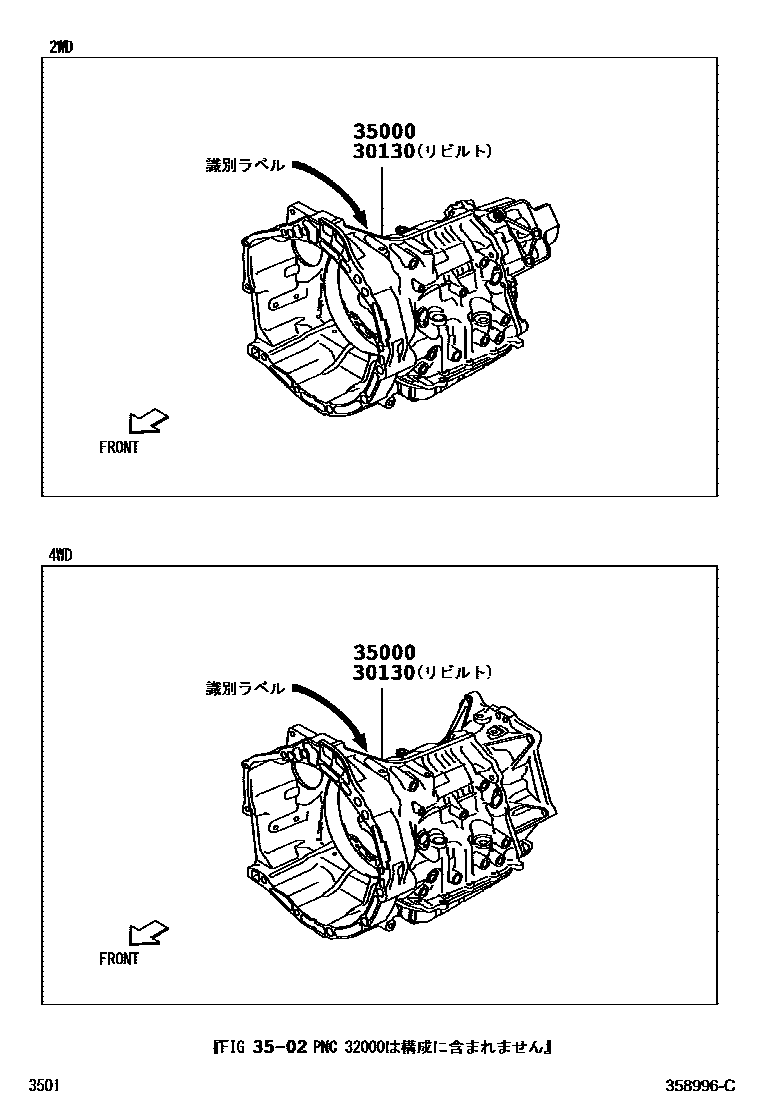 2WD

35000
30130(リビルト)
識別ラベル

FRONT

4WD

35000
30130(リビルト)
識別ラベル

FRONT

『FIG 35-02 PNC 32000は構成に含まれません』

3501

358996-C