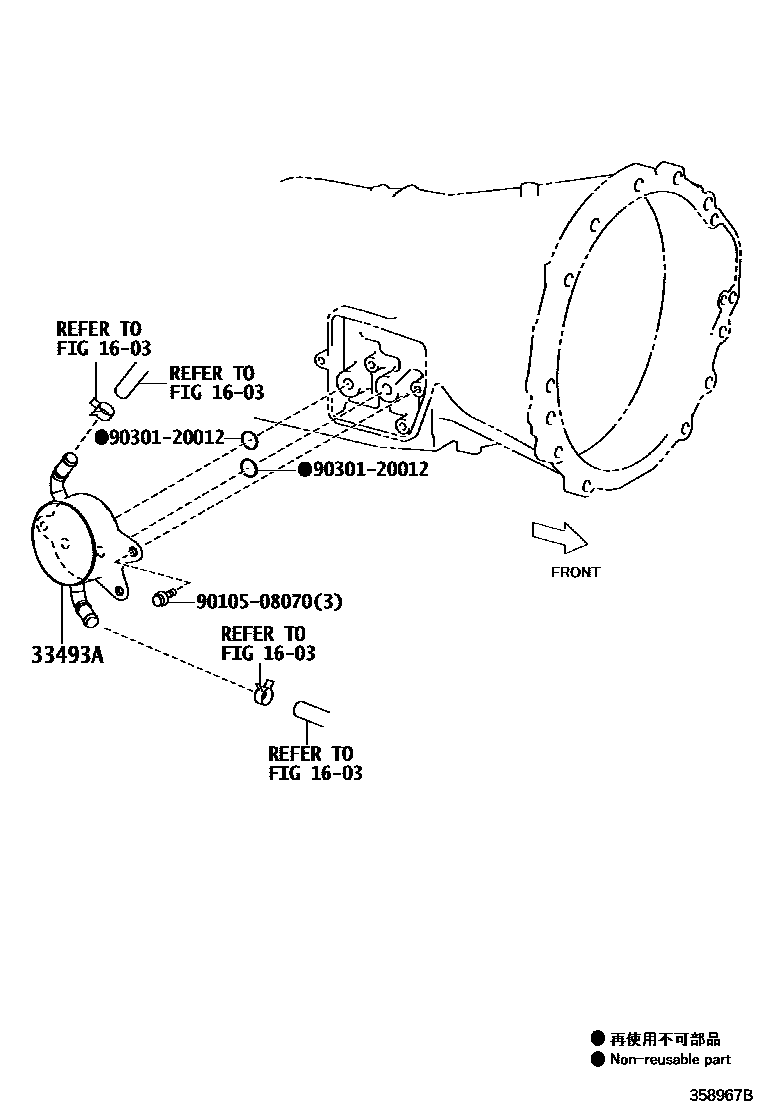 REFER TO
FIG 16-03

REFER TO
FIG 16-03

●90301-20012

●90301-20012

FRONT

90105-08070(3)

33493A

REFER TO
FIG 16-03

REFER TO
FIG 16-03

● 再使用不可部品
● Non-reusable part

358967B