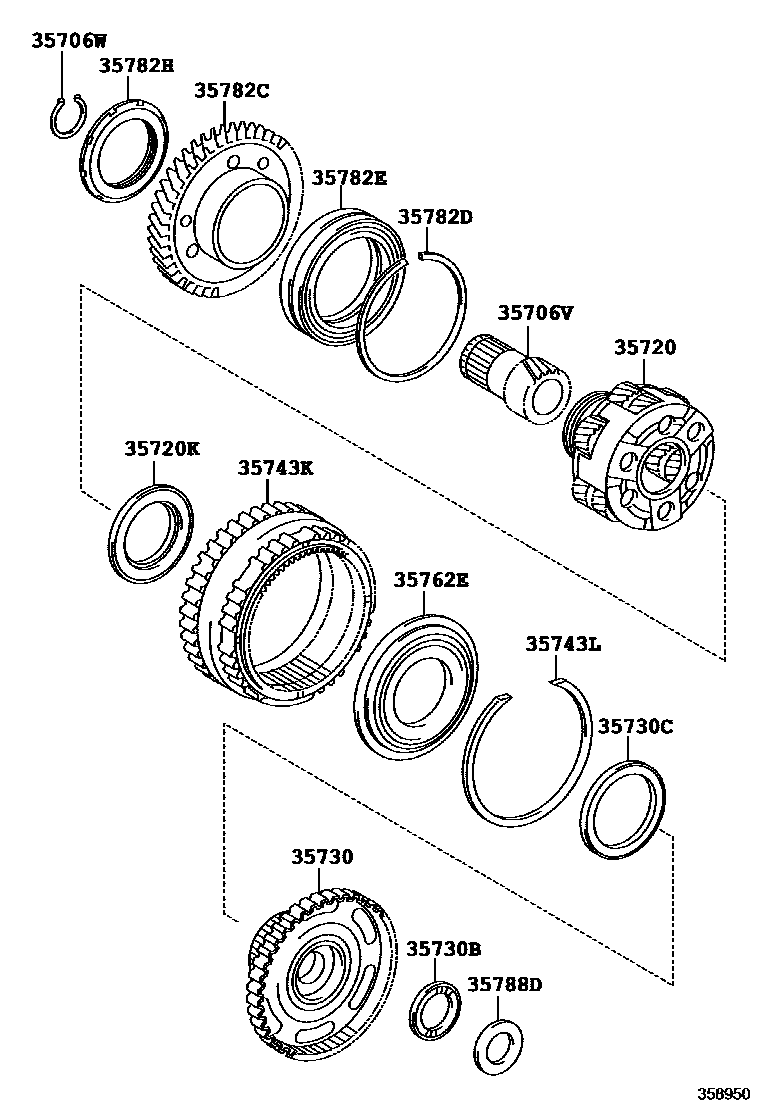 35706W
35782H
35782C
35782E
35782D
35706V
35720
35720K
35743K
35762E
35743L
35730C
35730
35730B
35788D
358950