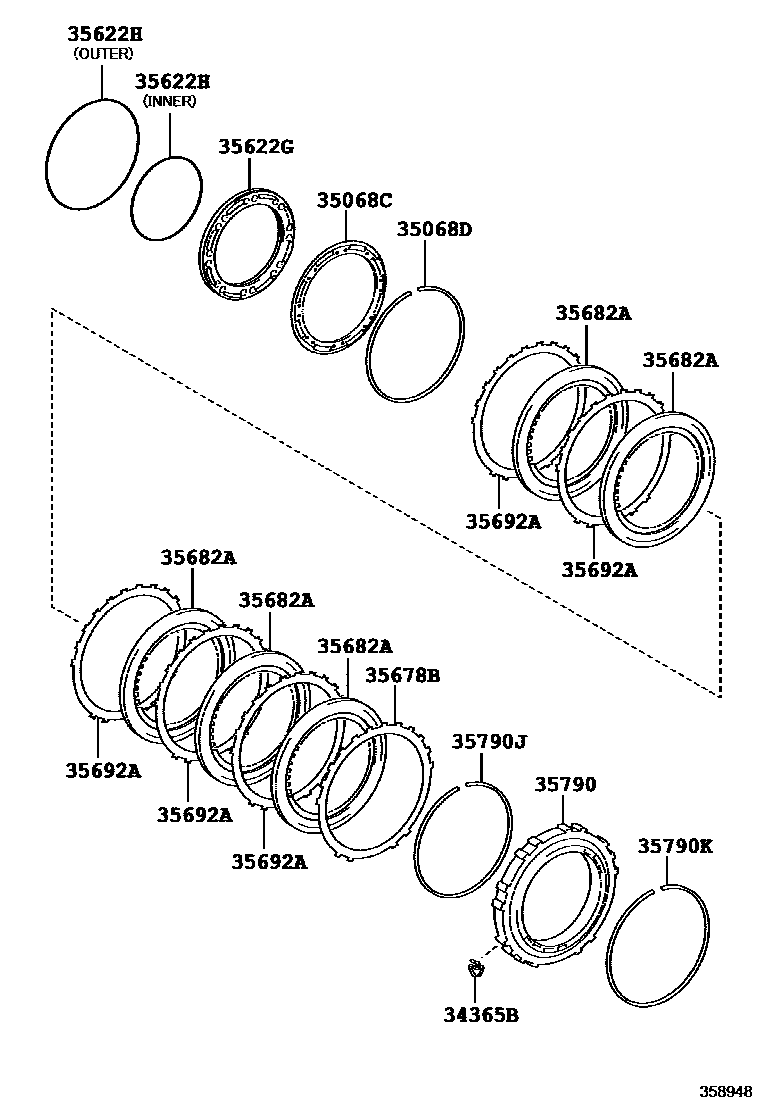 35622H
(OUTER)
35622H
(INNER)
35622G
35068C
35068D
35682A
35682A
35692A
35692A
35682A
35682A
35682A
35678B
35692A
35692A
35692A
35790J
35790
35790K
34365B
358948