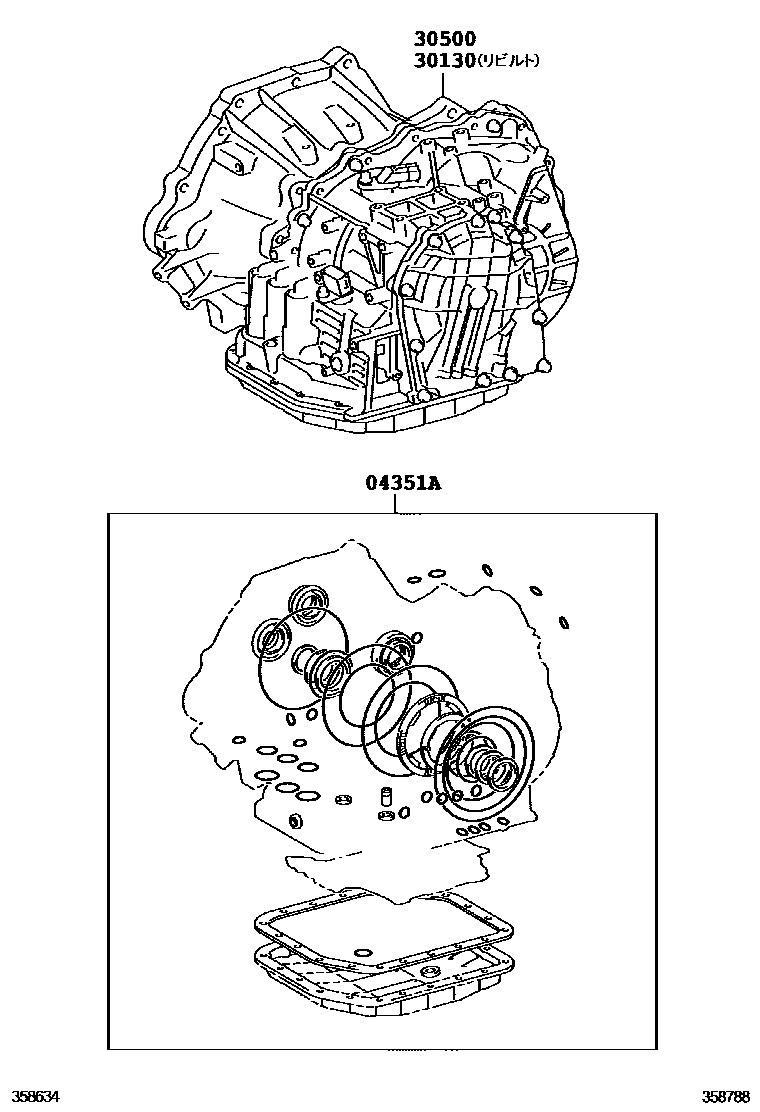 30500
30130(リビルト)

04351A

358634

358788