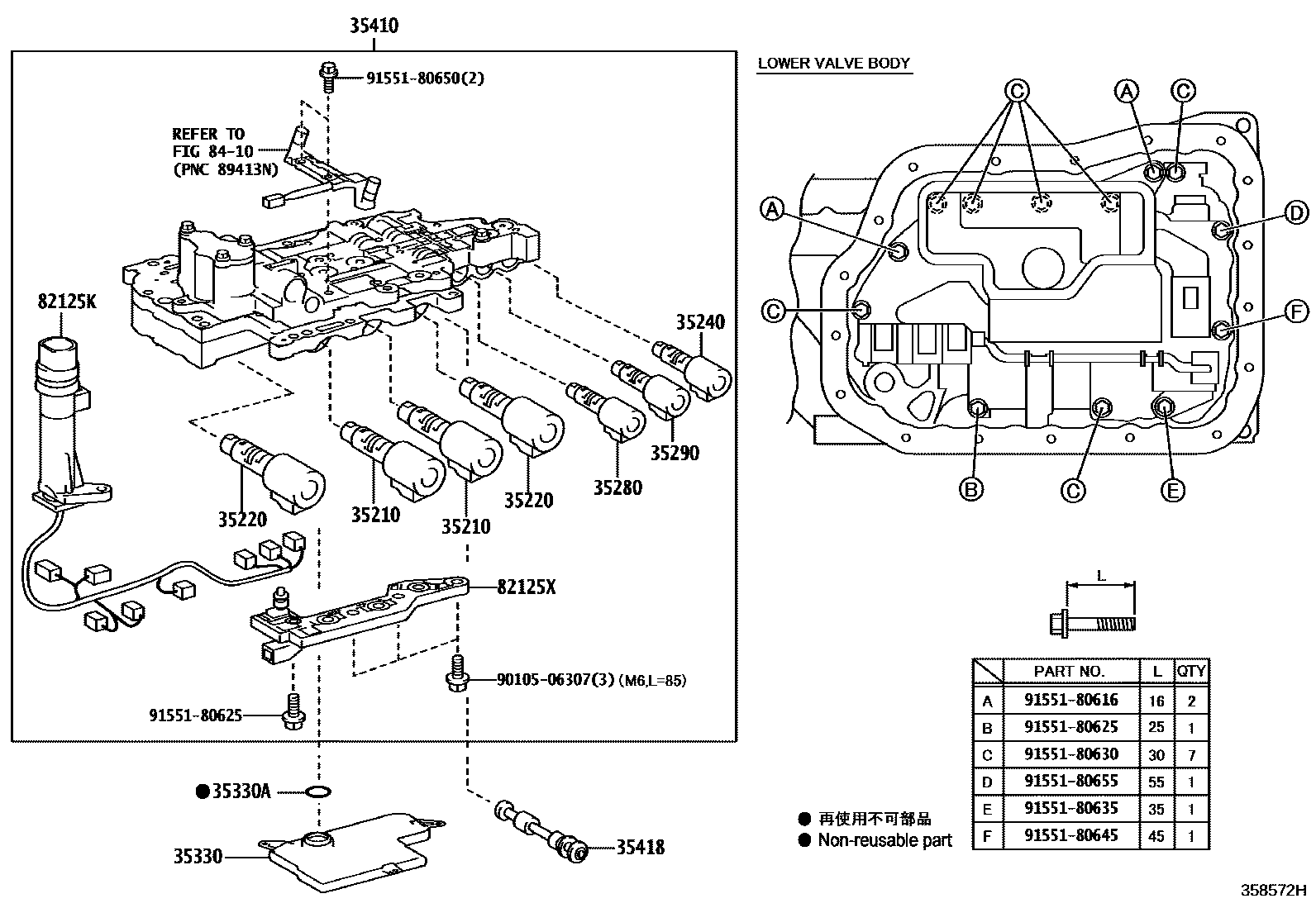 35410

91551-80650(2)

REFER TO
FIG 84-10
(PNC 89413N)

82125K

35240

35290

35280

35220

35210

35210

35220

82125X

90105-06307(3) (M6,L=85)

91551-80625

●35330A

35330

35418

LOWER VALVE BODY

C A C

A D

C F

B C E

L

|  | PART NO. | L | QTY |
|---|---|---|---|
| A | 91551-80616 | 16 | 2 |
| B | 91551-80625 | 25 | 1 |
| C | 91551-80630 | 30 | 7 |
| D | 91551-80655 | 55 | 1 |
| E | 91551-80635 | 35 | 1 |
| F | 91551-80645 | 45 | 1 |

● 再使用不可部品
● Non-reusable part

358572H