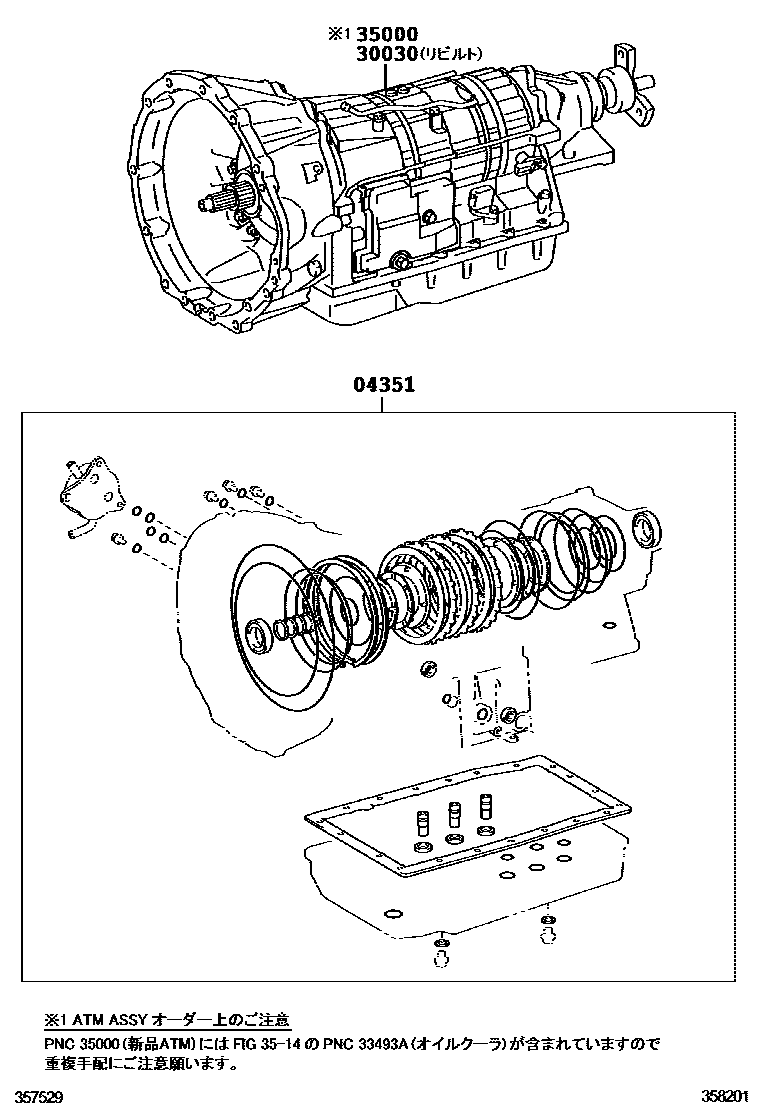 ※1 35000
30030(リビルト)

04351

※1 ATM ASSY オーダー上のご注意
PNC 35000(新品ATM)には FIG 35-14 の PNC 33493A(オイルクーラ)が含まれていますので重複手配にご注意願います。

357529

358201