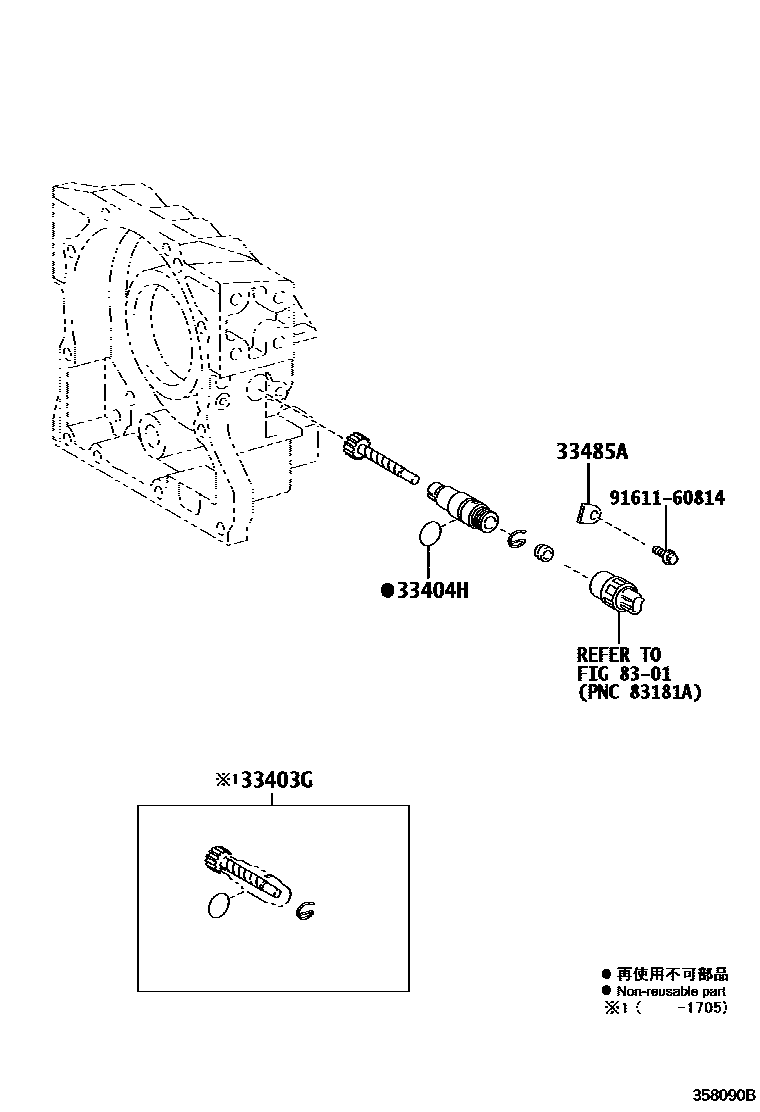 33485A

91611-60814

●33404H

REFER TO
FIG 83-01
(PNC 83181A)

※1 33403G

● 再使用不可部品
● Non-reusable part
※1 (　　-1705)

358090B