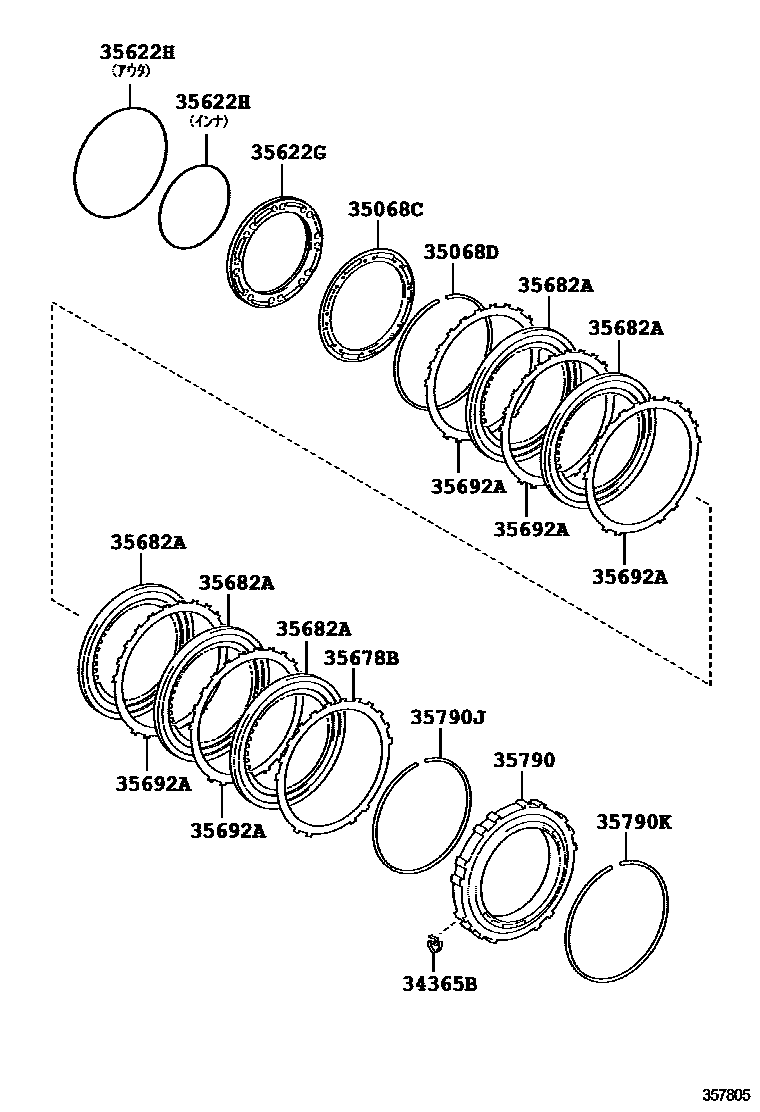 35622H
(アウタ)
35622H
(インナ)
35622G
35068C
35068D
35682A
35682A
35692A
35692A
35692A
35682A
35682A
35682A
35678B
35692A
35692A
35790J
35790
35790K
34365B
357805